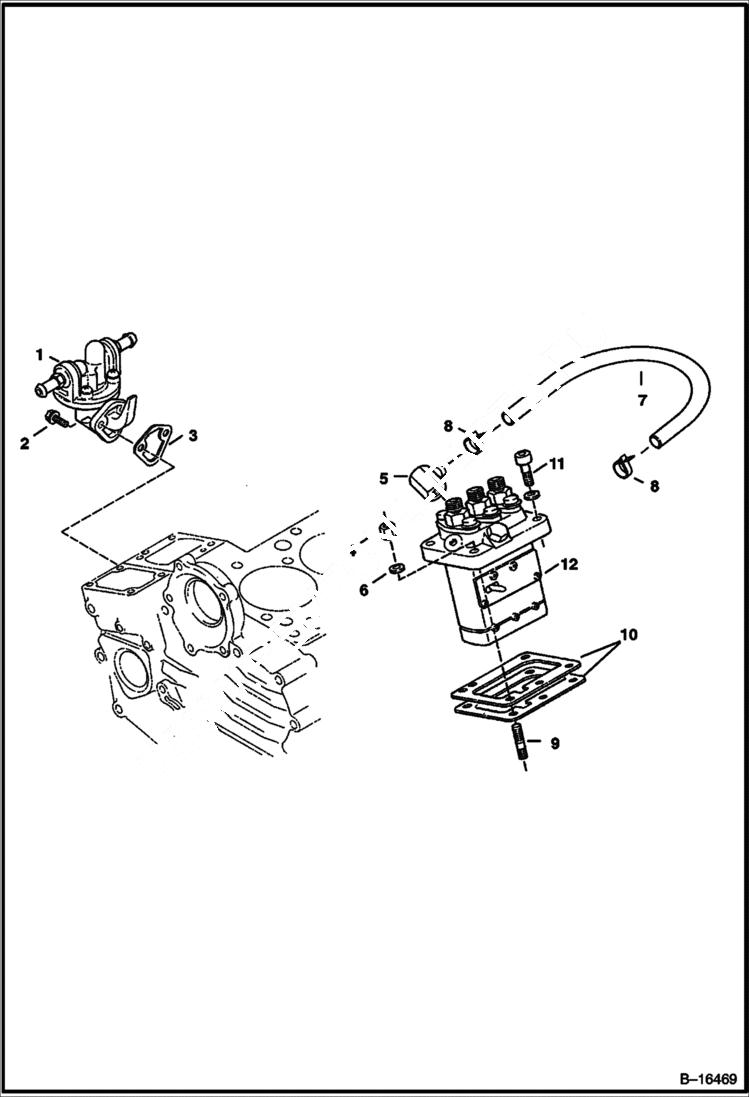 1
2
3
8
7
5
11
8
6
12
10
9
B–16469