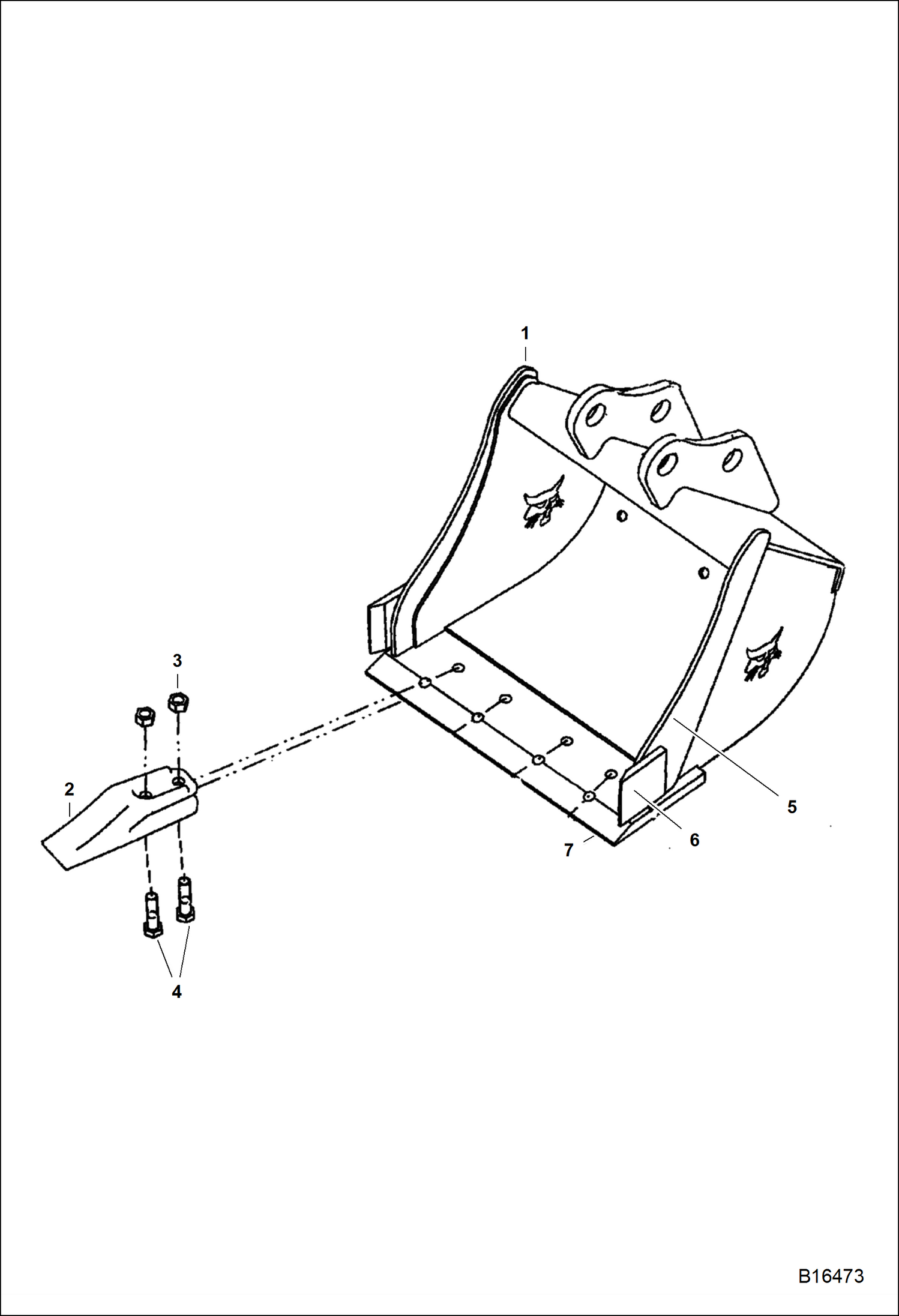 1
3
2
5
6
7
4
B16473