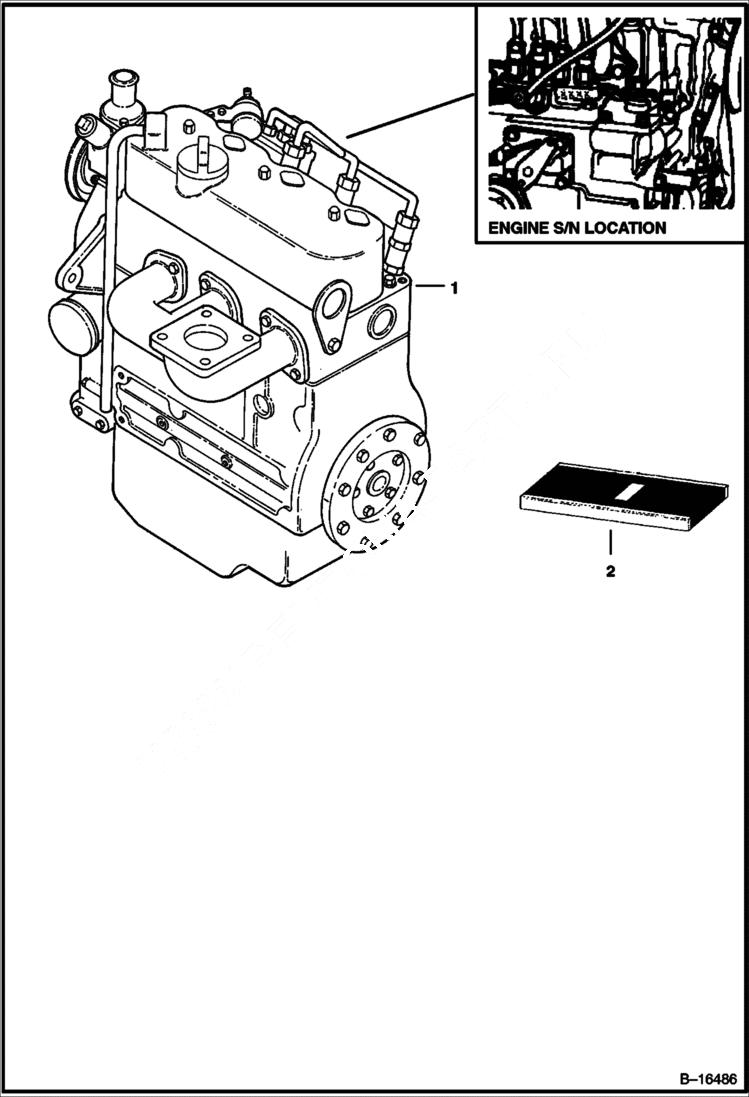 ENGINE S/N LOCATION

1

2

B–16486