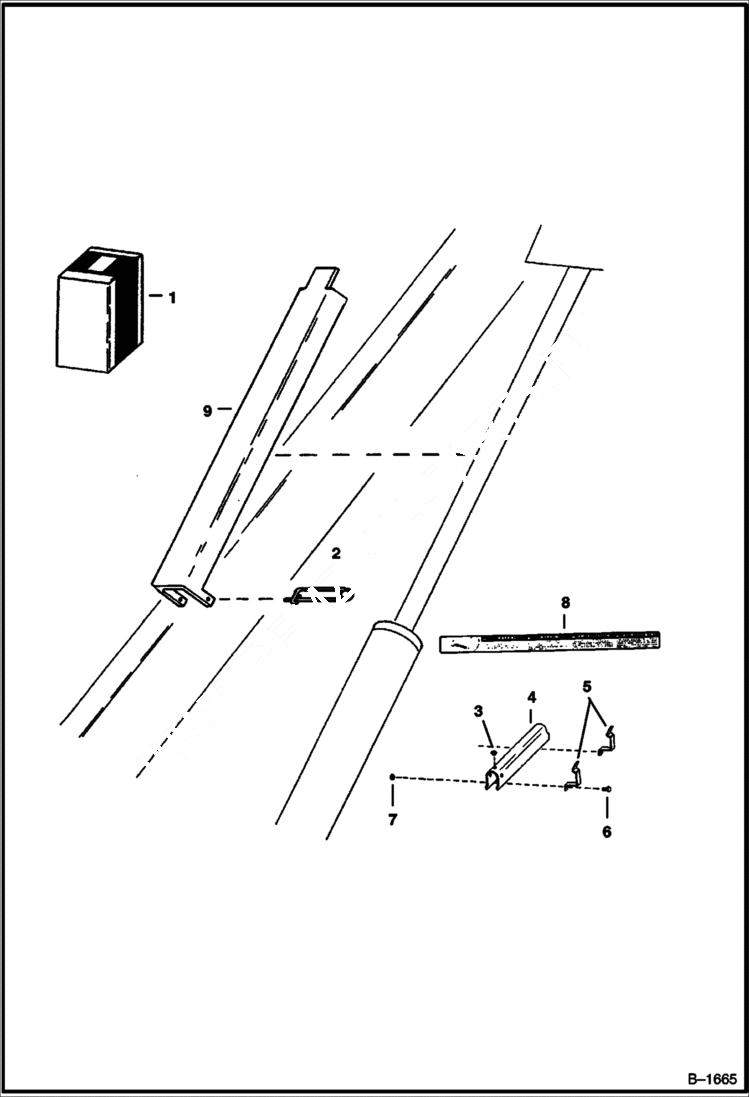 1
9
2
8
3
4
5
7
6
B–1665