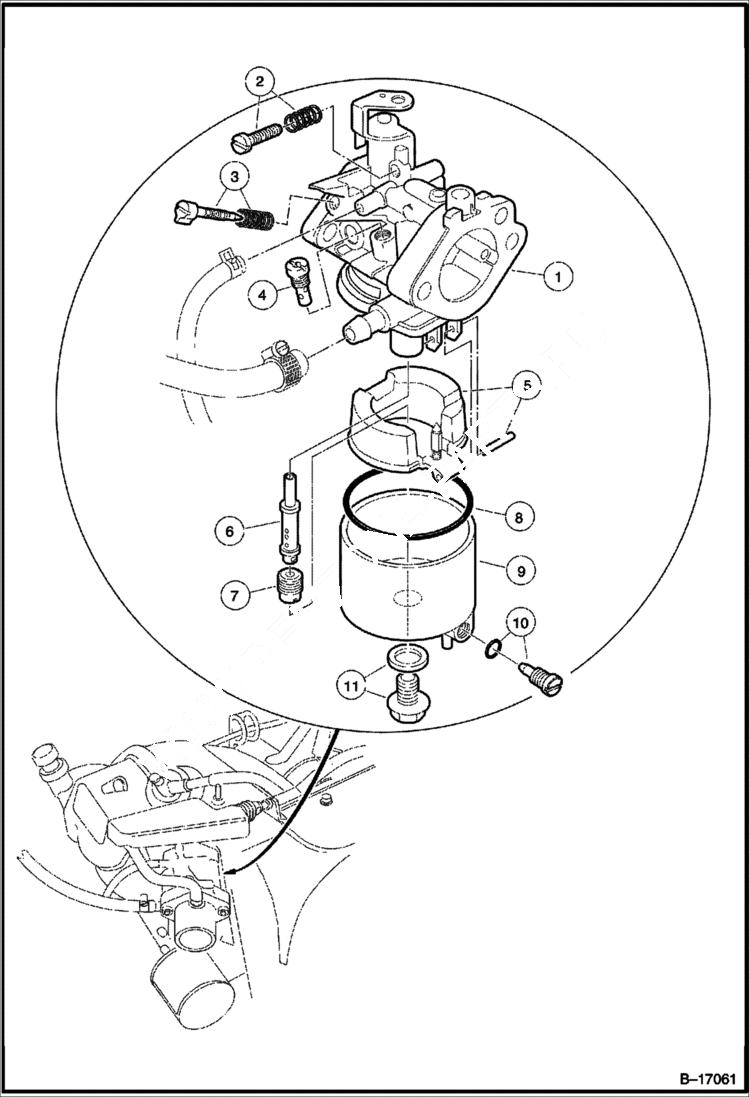 2
3
4
1
5
6
8
9
7
10
11
B–17061