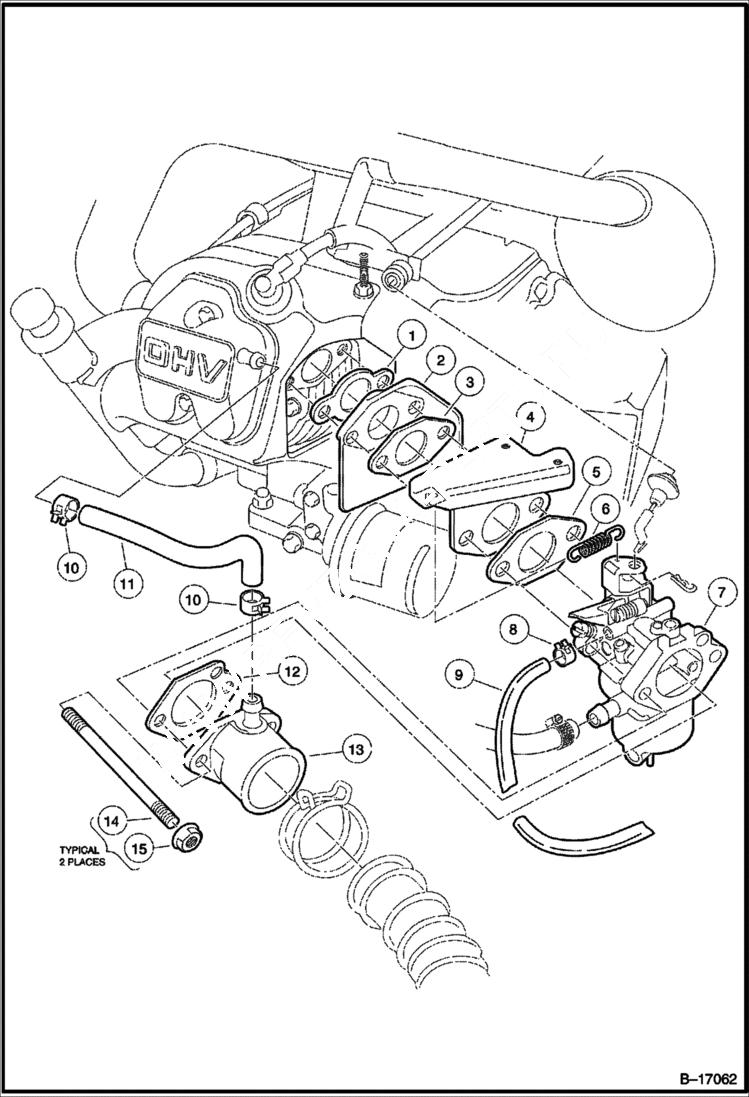 OHV

1
2
3
4
5
6
7
8
9
10
11
10
12
13
14
15
TYPICAL 2 PLACES

B–17062