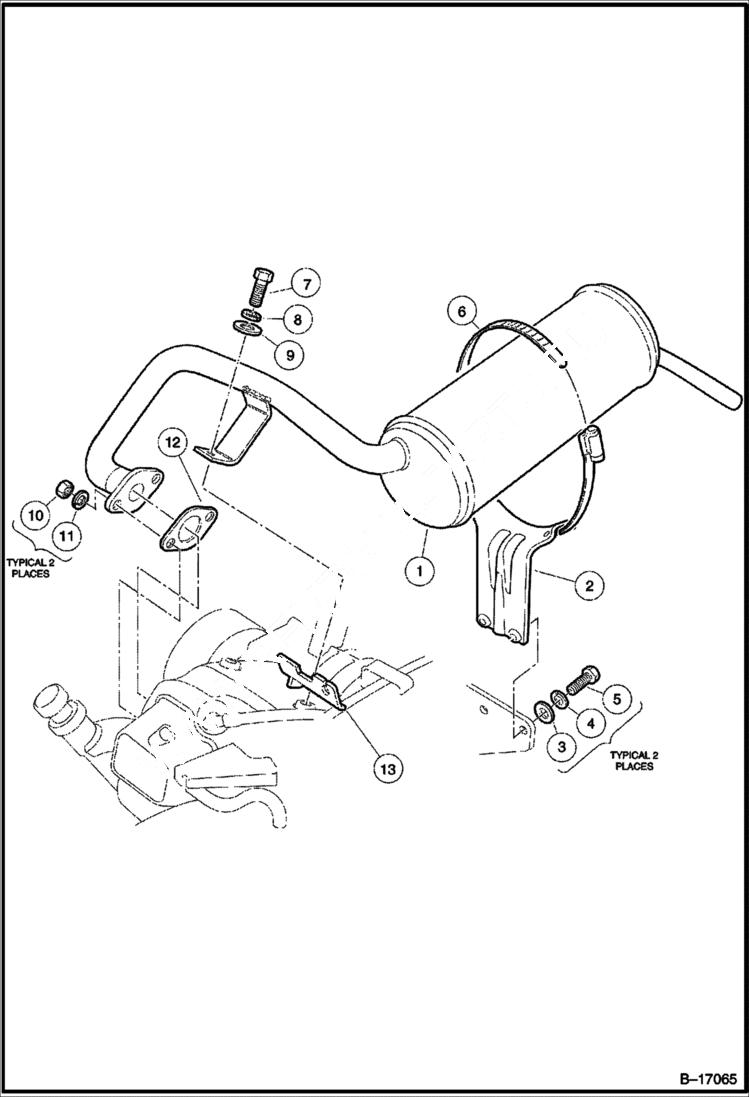 7
8
9
6
12
10
11
TYPICAL 2 PLACES
1
2
5
4
3
TYPICAL 2 PLACES
13
B–17065