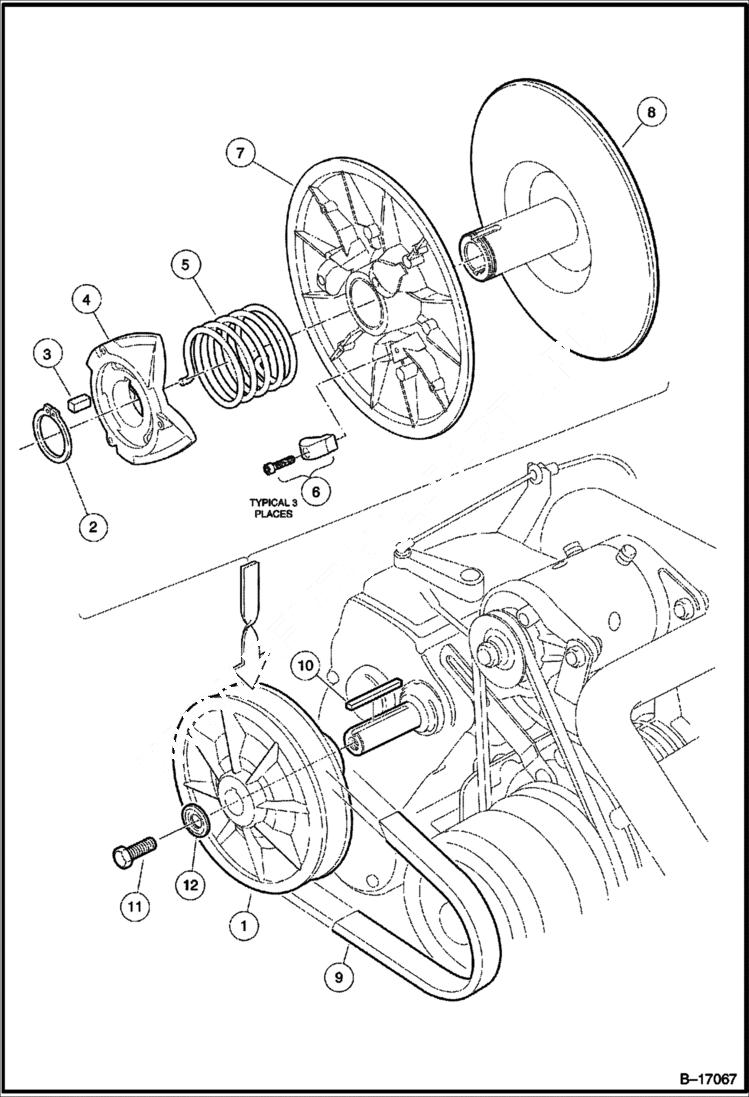 8
7
5
4
3
2
6
TYPICAL 3 PLACES
10
11
12
1
9
B–17067