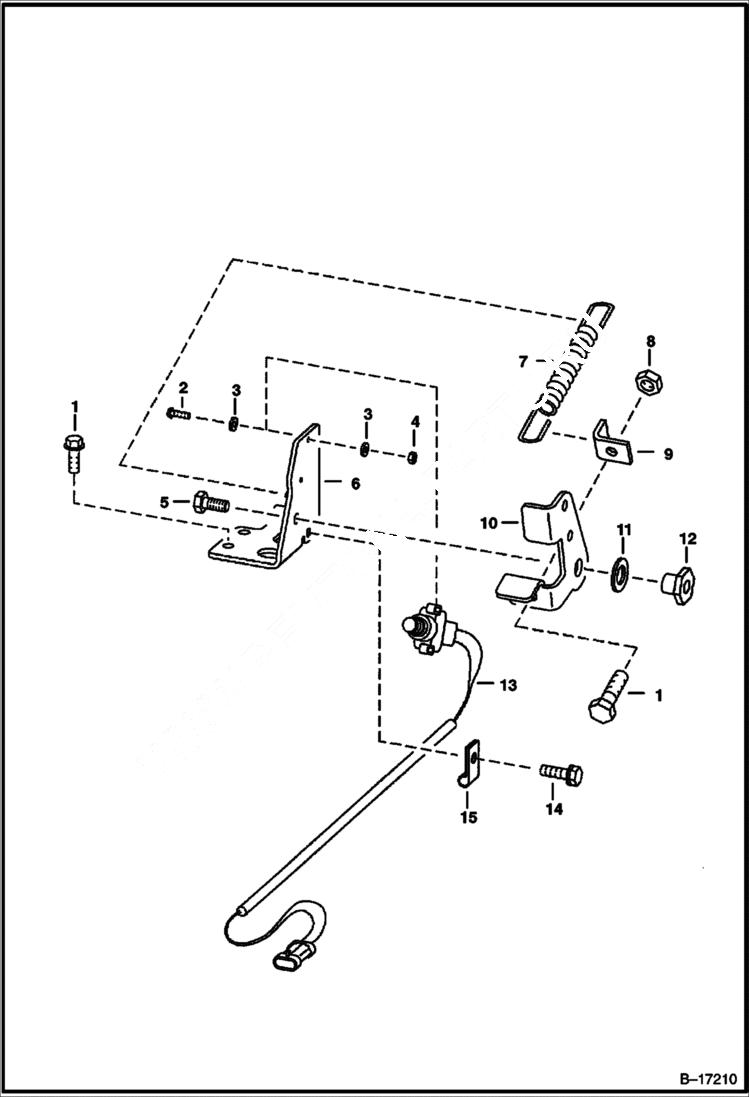 1
2
3
3
4
5
6
7
8
9
10
11
12
13
1
14
15
B–17210