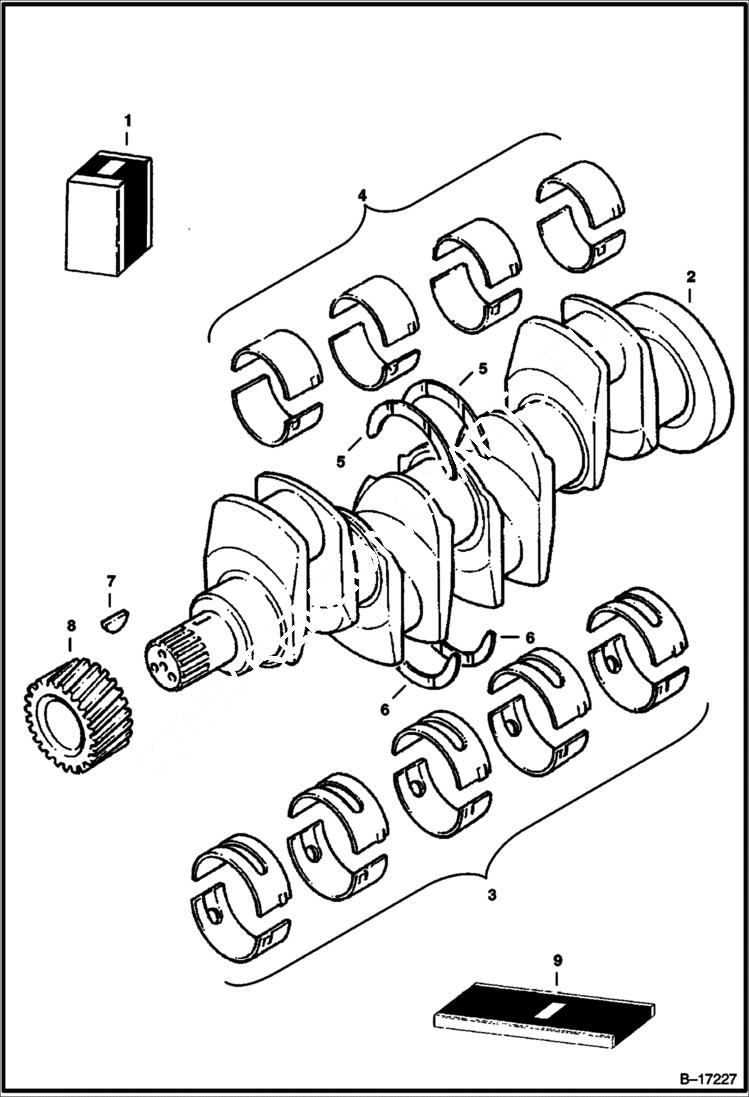 1
4
2
5
5
7
8
6
6
3
9
B–17227