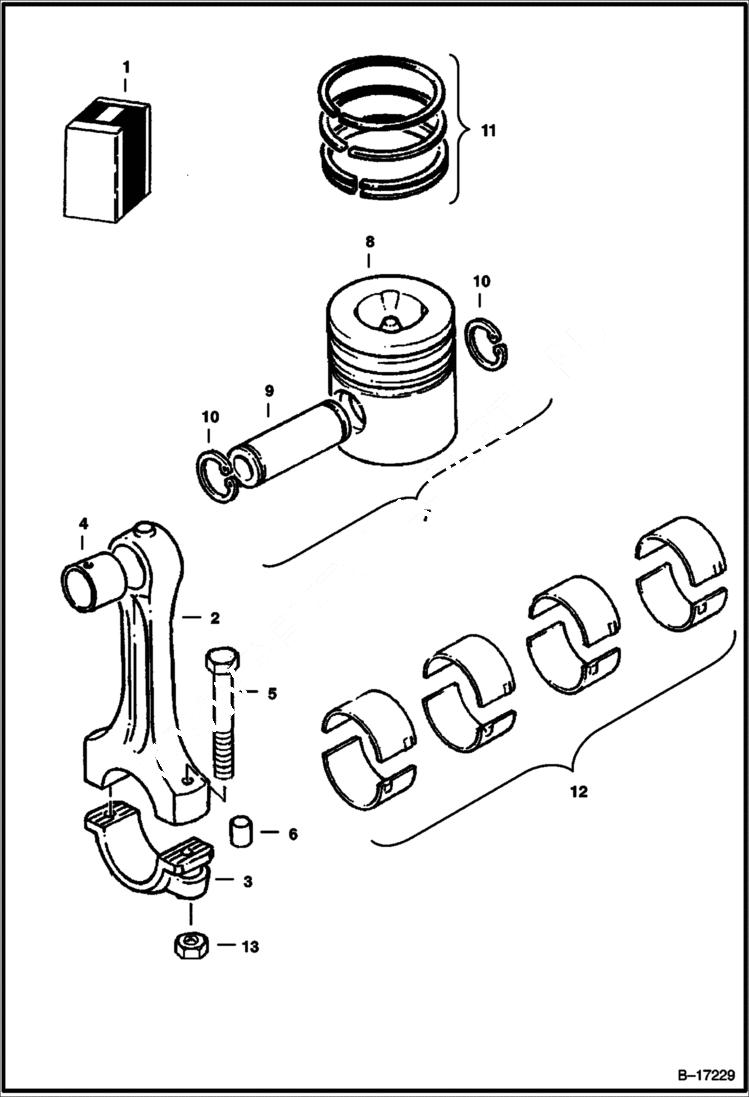 1
11
8
10
9
10
4
2
5
12
6
3
13
B–17229