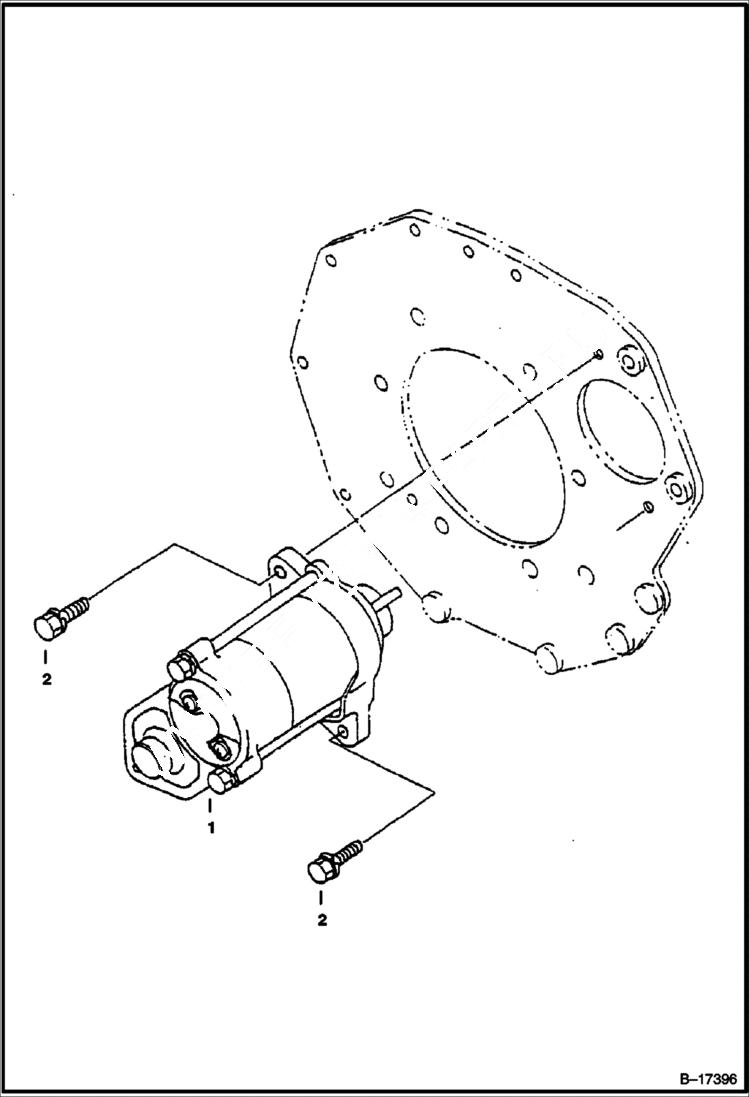 2

1

2

B–17396