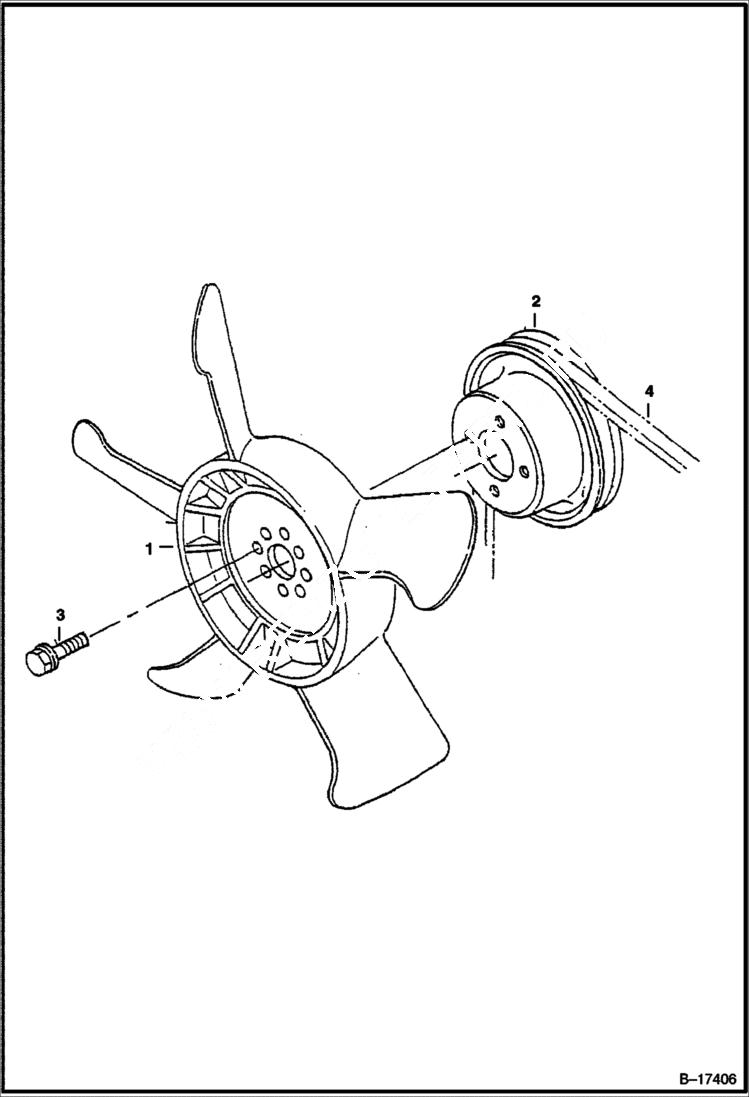 2
4
1
3
B–17406