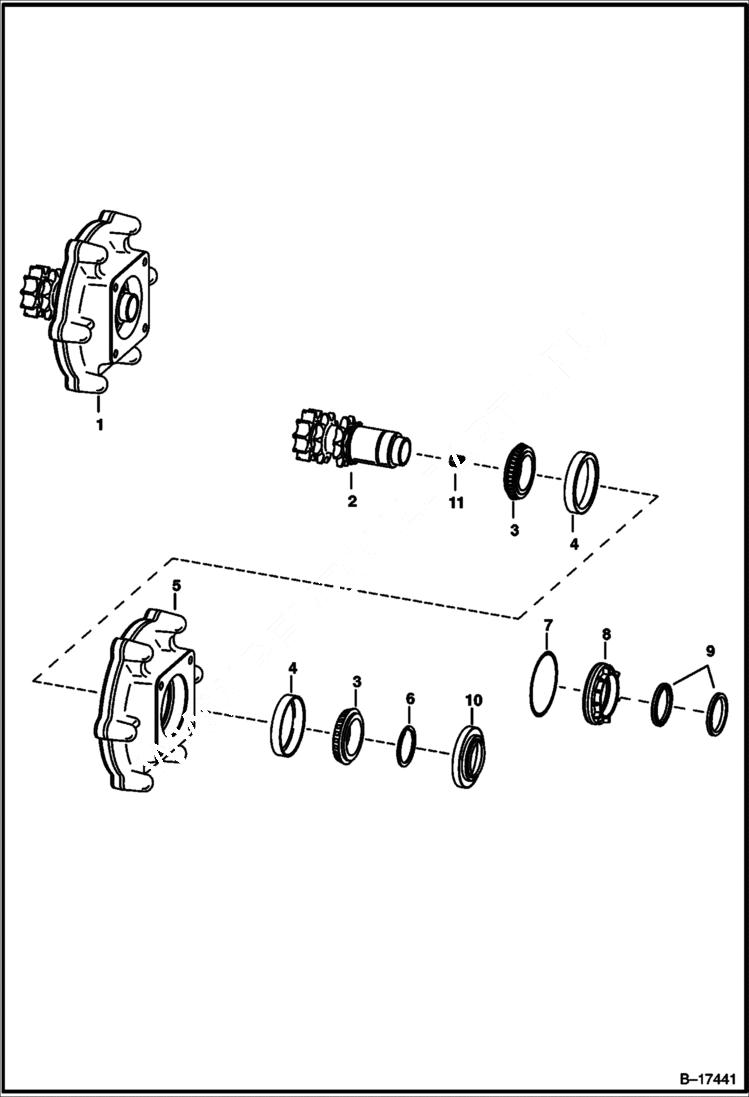 1

2

11

3

4

5

4

3

6

10

7

8

9

B–17441