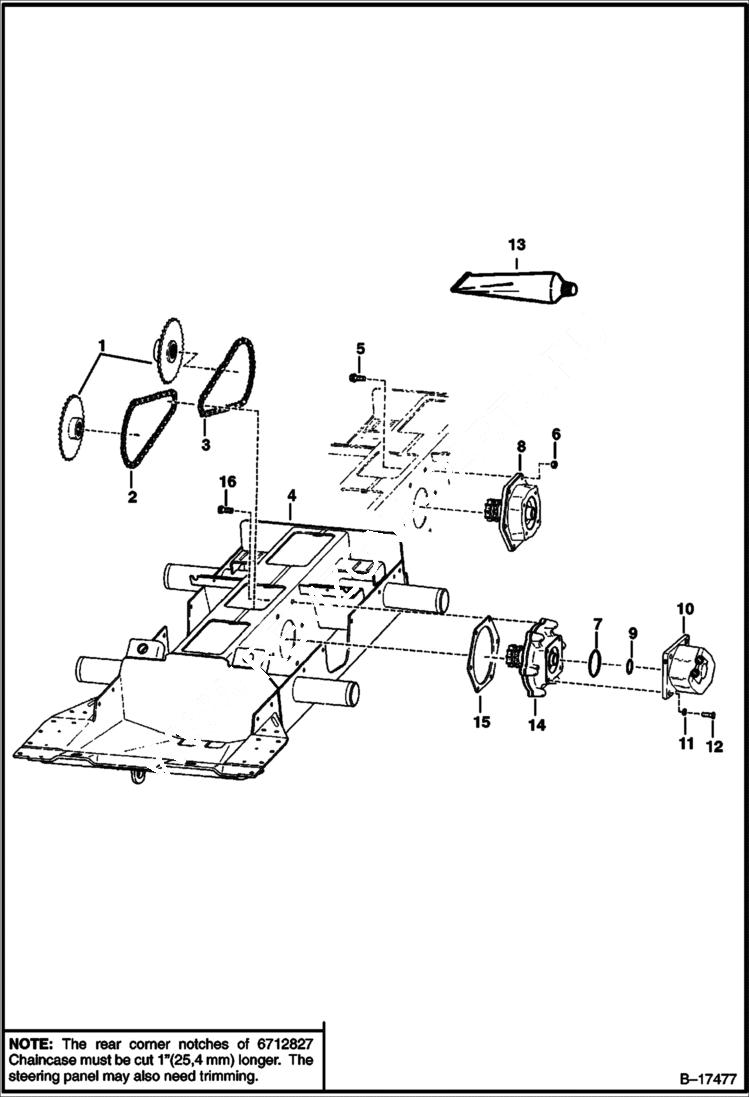 13

1

5

6

3

8

2

16

4

10

7

9

15

14

11

12

NOTE: The rear corner notches of 6712827 Chaincase must be cut 1"(25,4 mm) longer. The steering panel may also need trimming.

B–17477