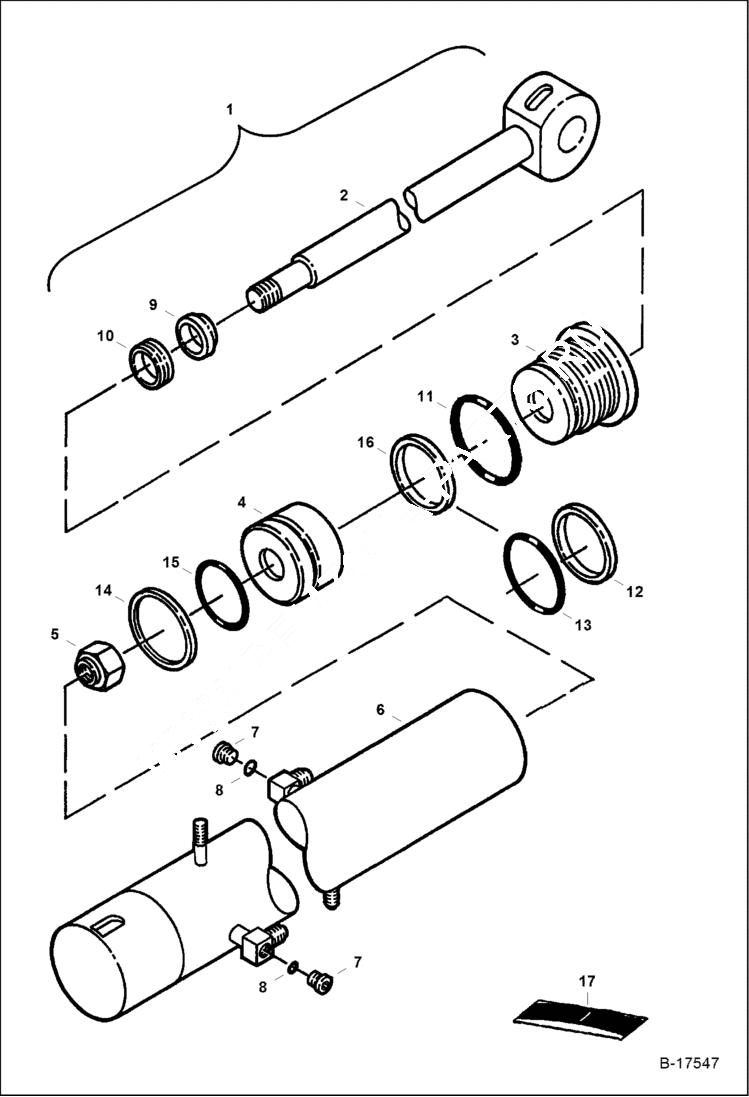 1
2
9
10
3
11
16
4
15
14
5
12
13
6
7
8
7
8
17
B-17547