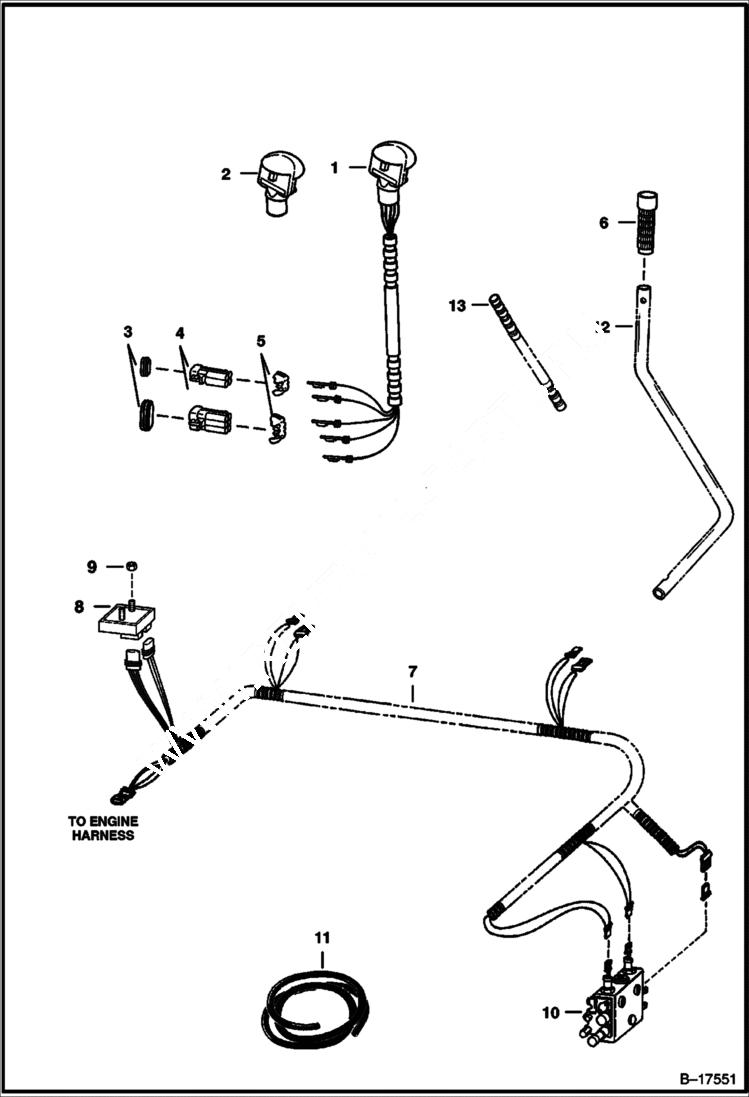 2
1
6
13
12
3
4
5
9
8
7
TO ENGINE HARNESS
11
10
B–17551