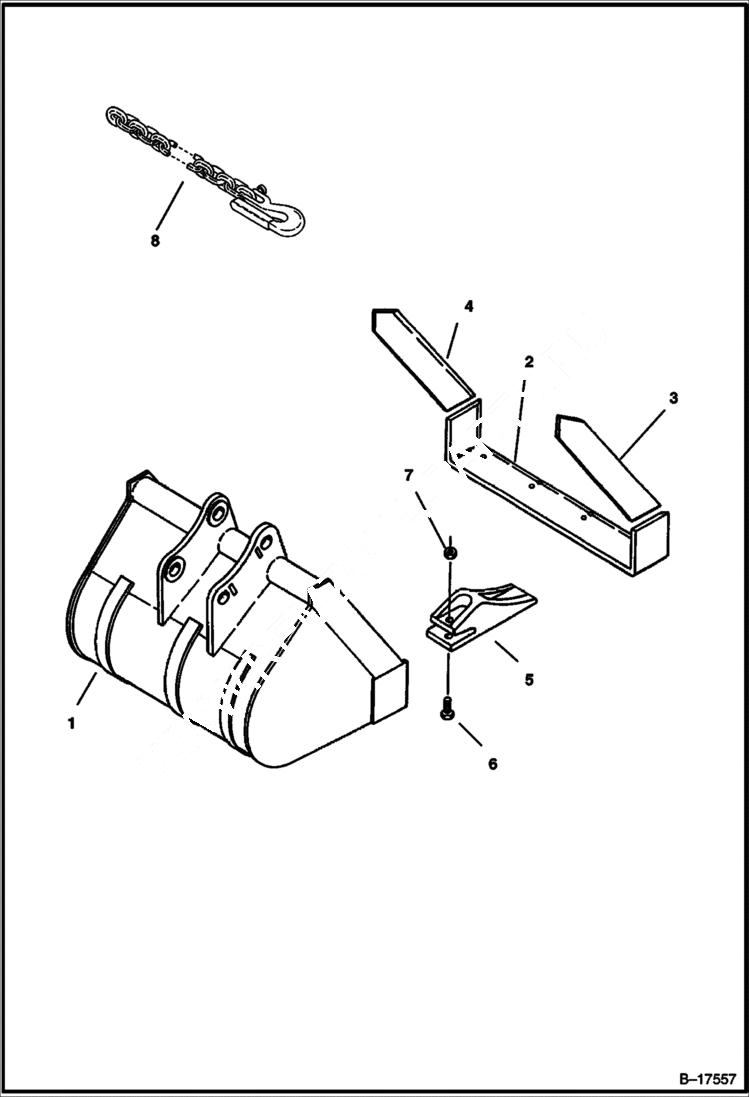 8

4

2

3

7

5

1

6

B–17557