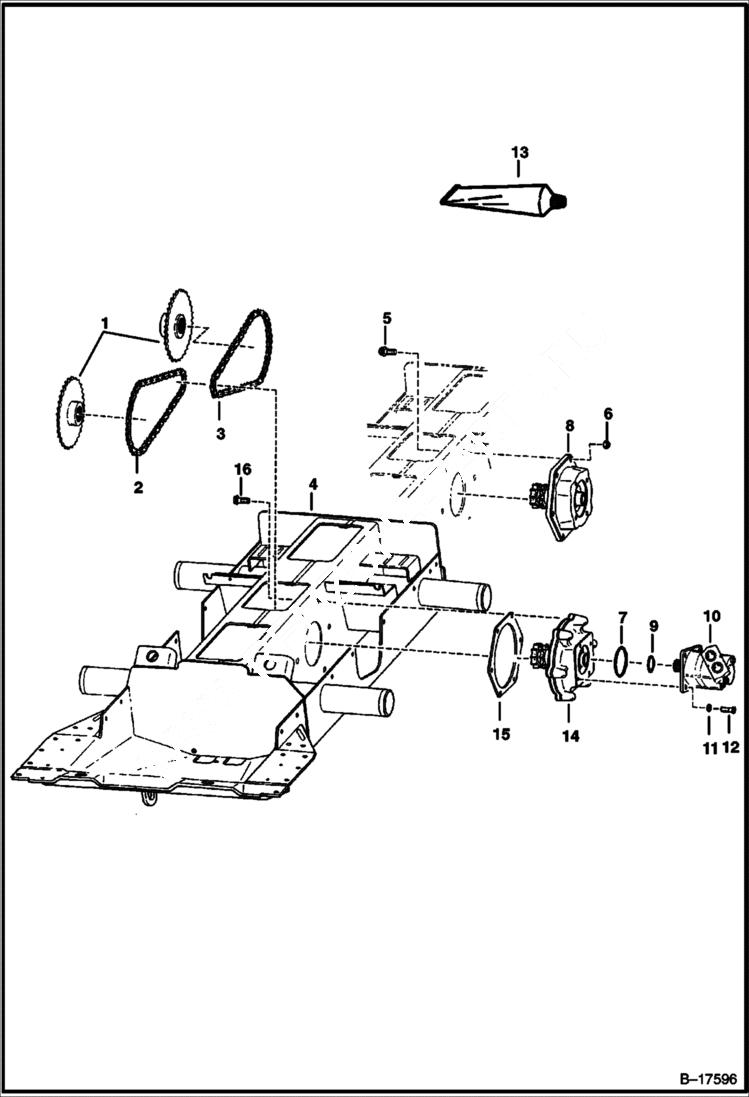 13

1

5

6

8

3

2

16

4

7

9

10

15

14

11

12

B–17596