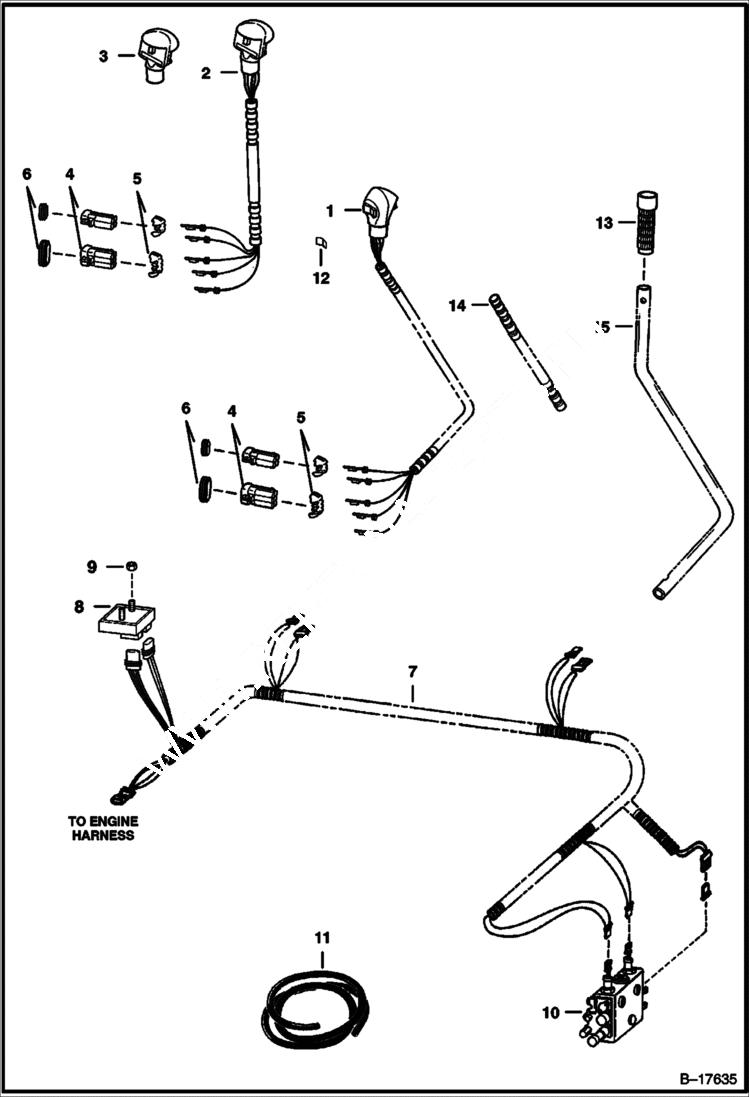 3
2
6
4
5
1
12
13
14
15
6
4
5
9
8
7
TO ENGINE HARNESS
11
10
B–17635