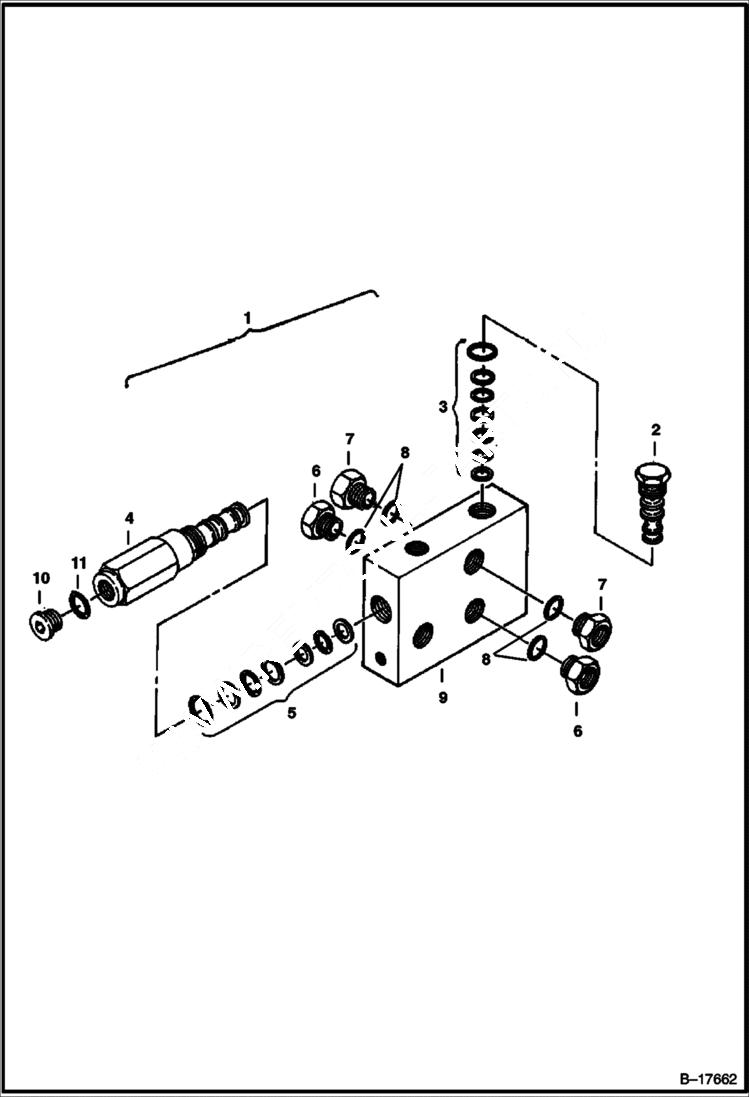 1
3
2
7
8
6
4
10
11
7
8
9
6
5
B–17662