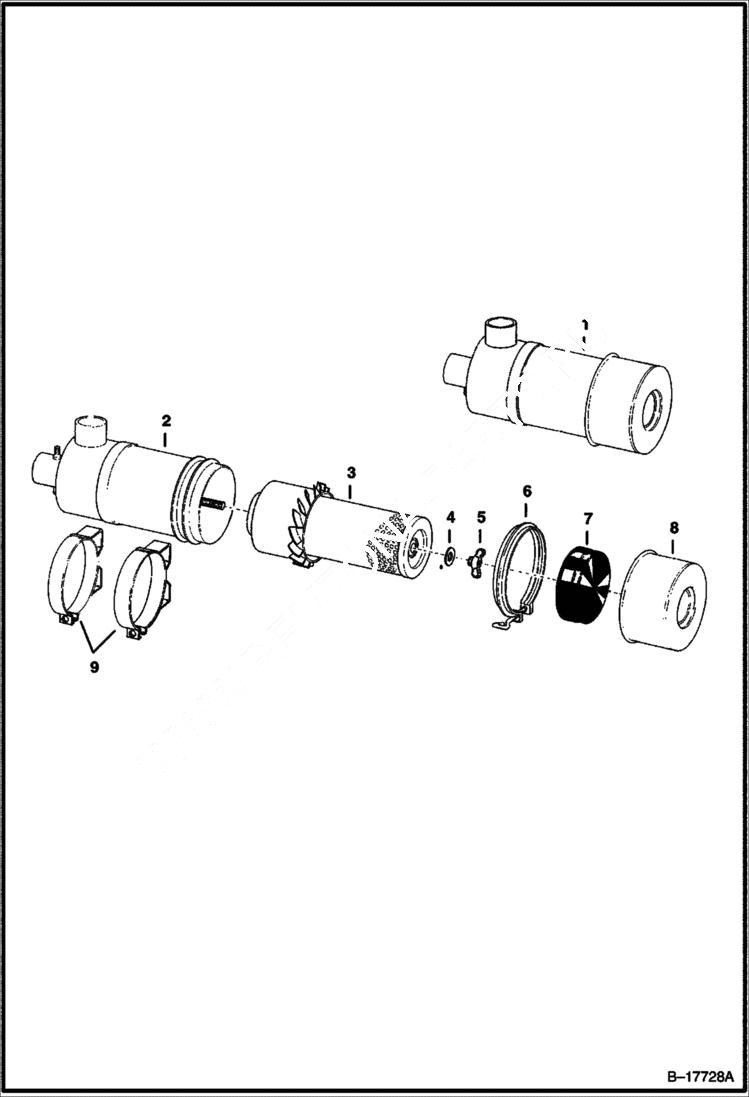 1
2
3
4
5
6
7
8
9
B–17728A