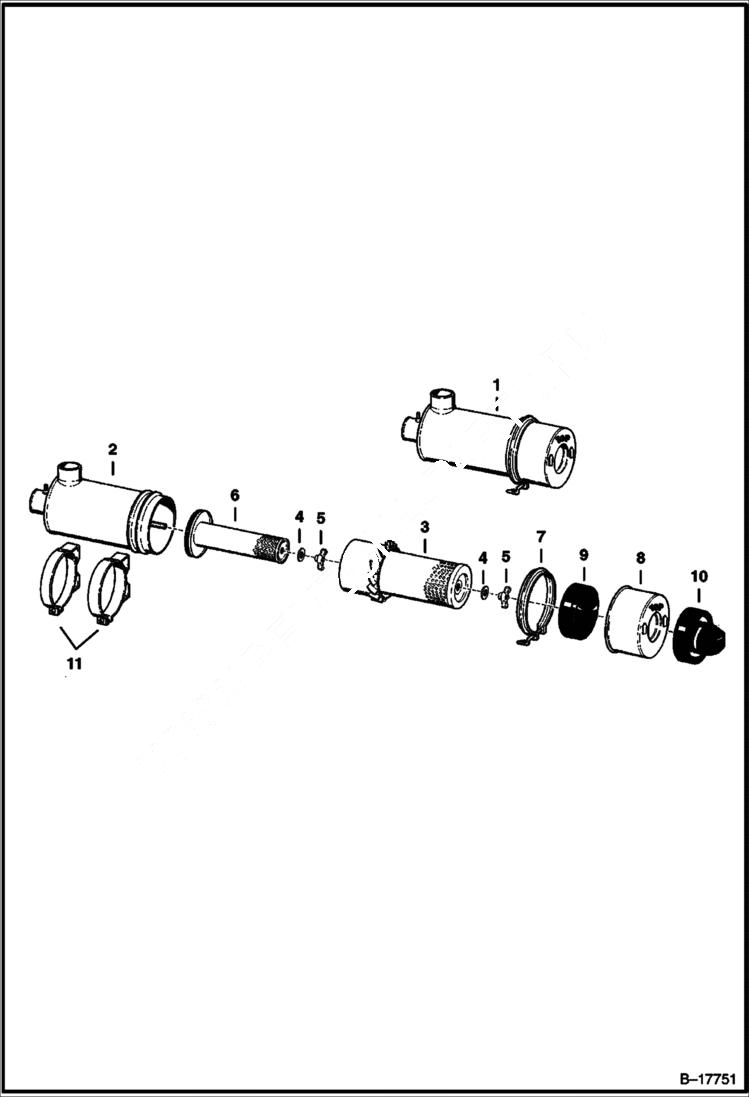 1
2
6
4
5
3
4
5
7
9
8
10
11
B–17751