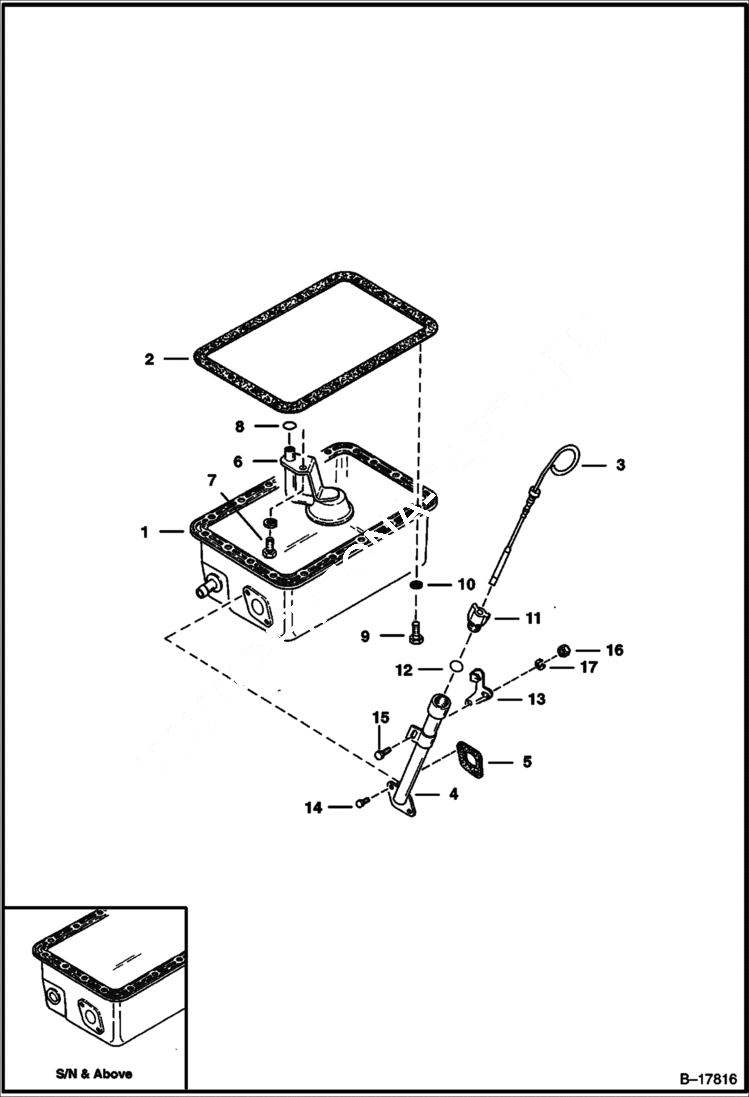 2
8
6
7
1
3
10
11
9
12
16
17
13
15
5
14
4
S/N & Above
B–17816