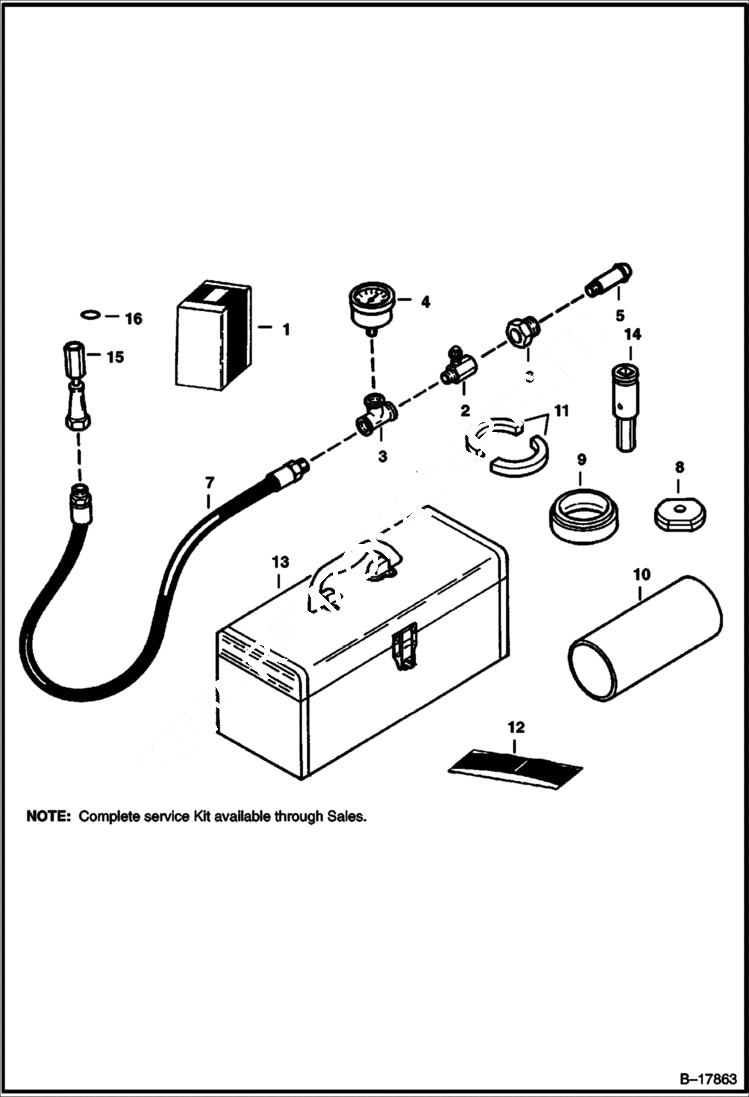 16
1
4
5
15
14
2
11
3
7
9
8
13
10
12
NOTE: Complete service Kit available through Sales.
B–17863