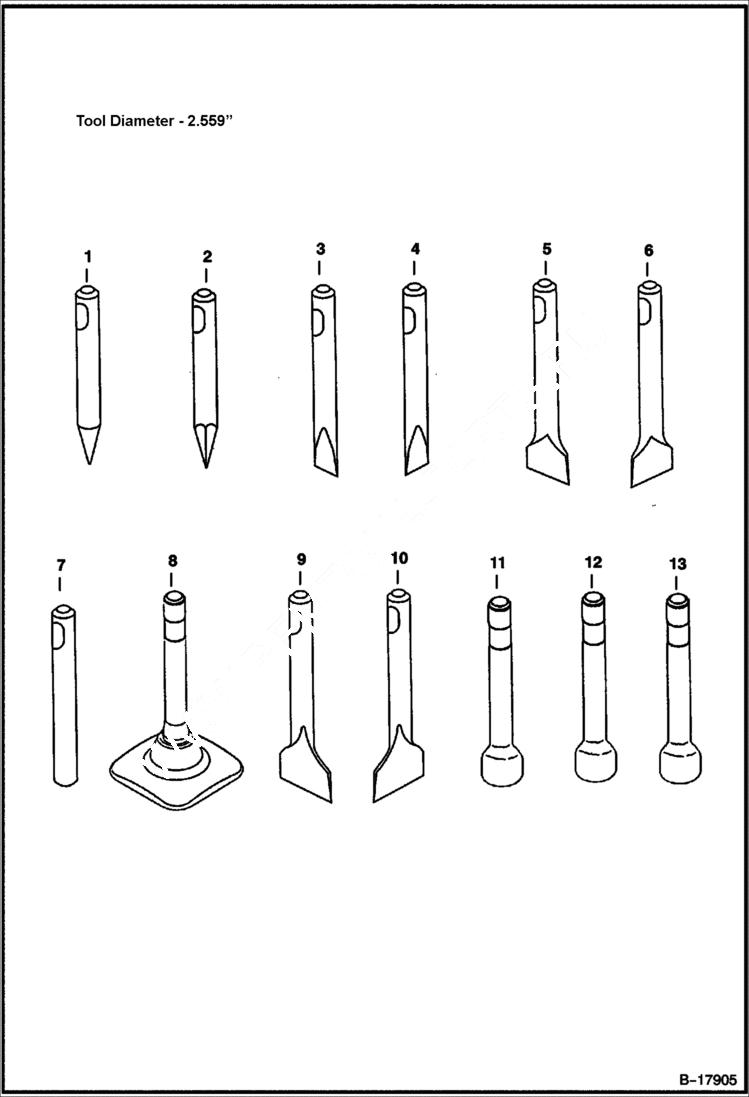 Tool Diameter - 2.559"

1
2
3
4
5
6

7
8
9
10
11
12
13

B–17905