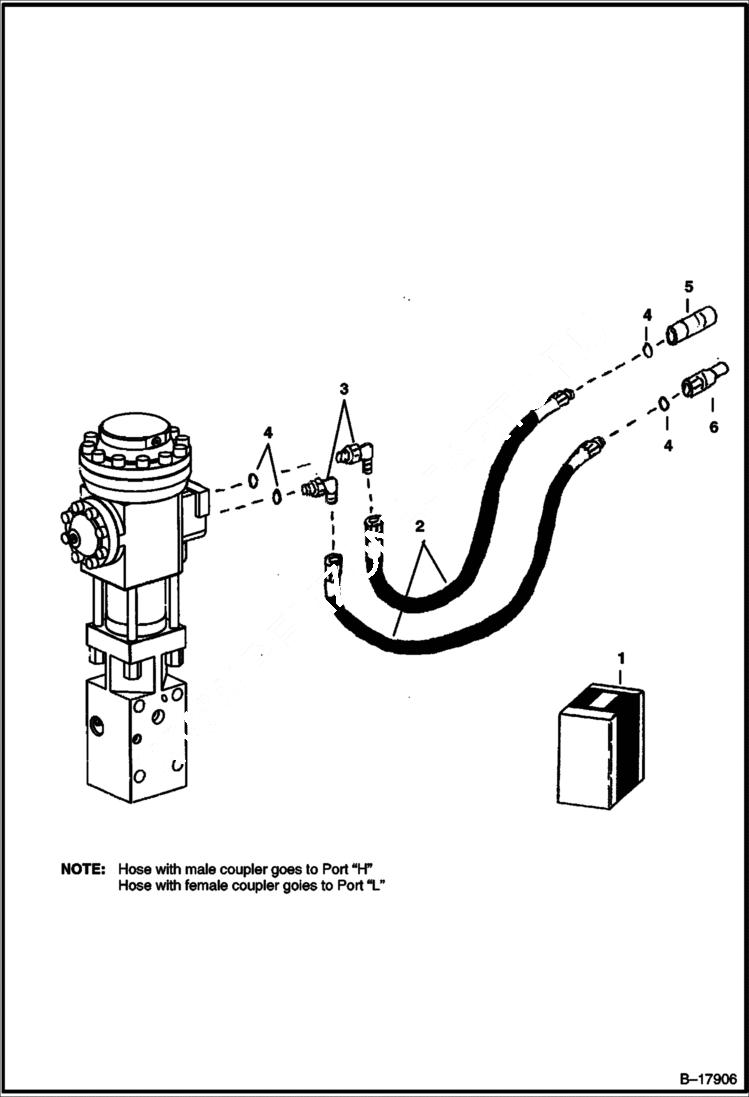 5
4
3
4
6
4
2
1

NOTE: Hose with male coupler goes to Port "H"
Hose with female coupler goies to Port "L"

B–17906