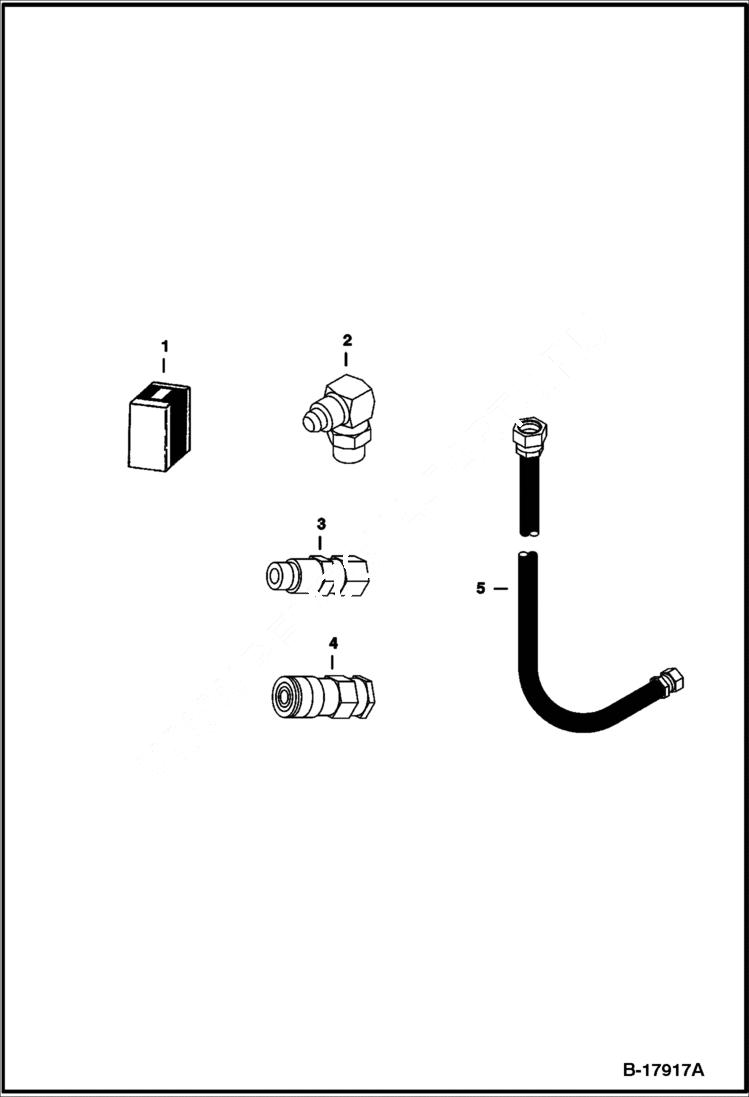 1

2

3

4

5

B-17917A