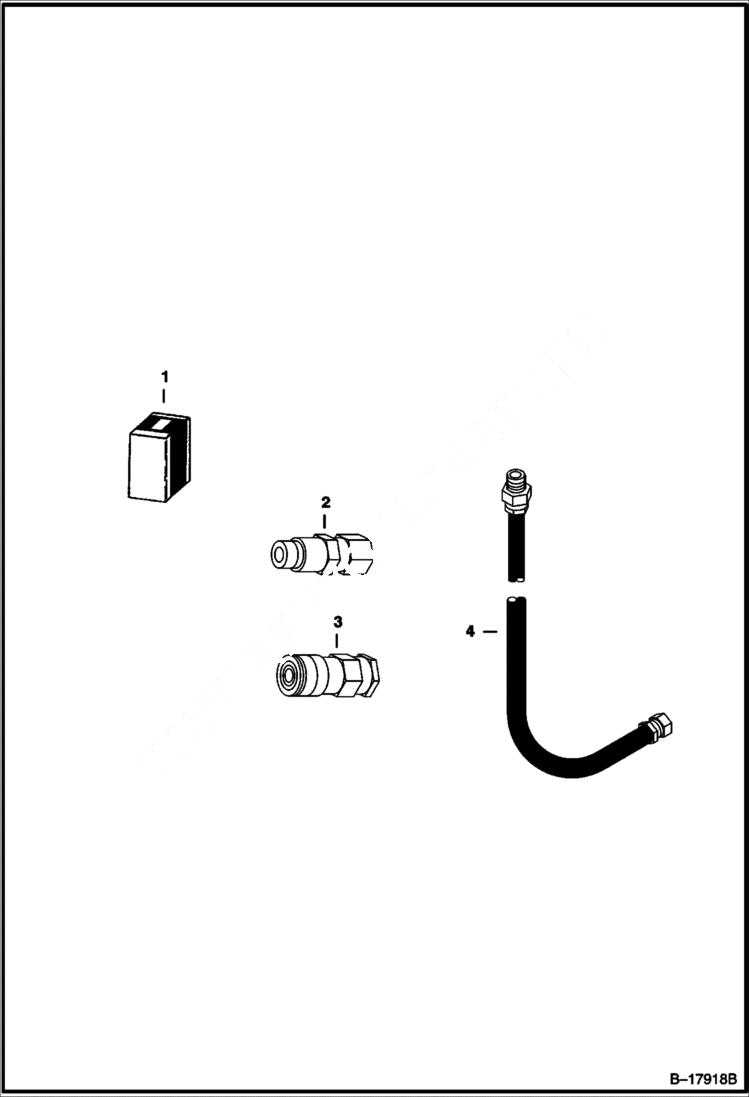 1

2

3

4

B–17918B