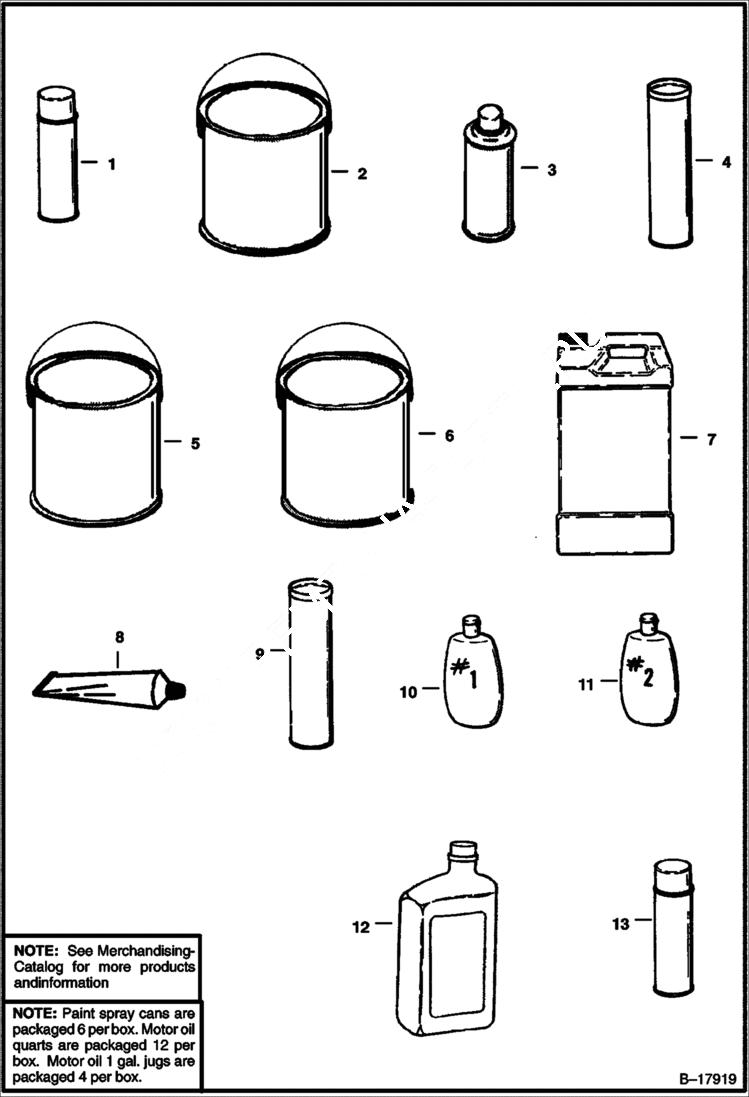 1

2

3

4

5

6

7

8

9

10

#1

11

#2

12

13

NOTE: See Merchandising-Catalog for more products andinformation

NOTE: Paint spray cans are packaged 6 per box. Motor oil quarts are packaged 12 per box. Motor oil 1 gal. jugs are packaged 4 per box.

B–17919