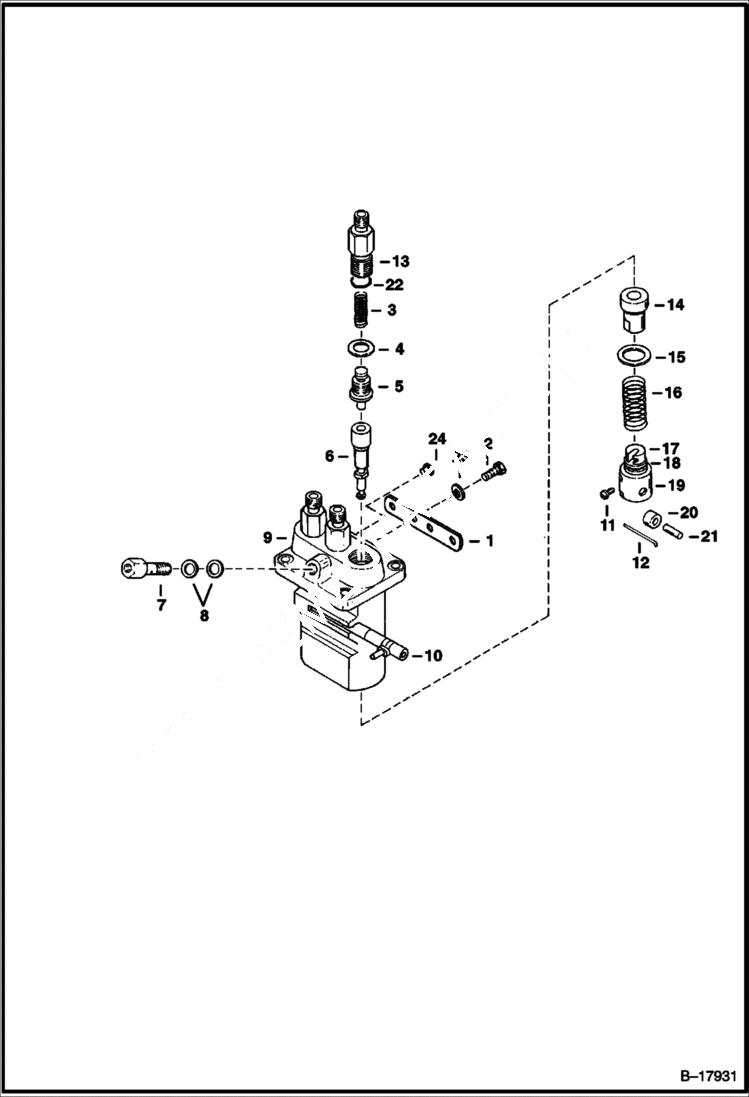 13
22
3
4
5
6
24
2
1
9
7
8
10
14
15
16
17
18
19
11
20
21
12
B–17931