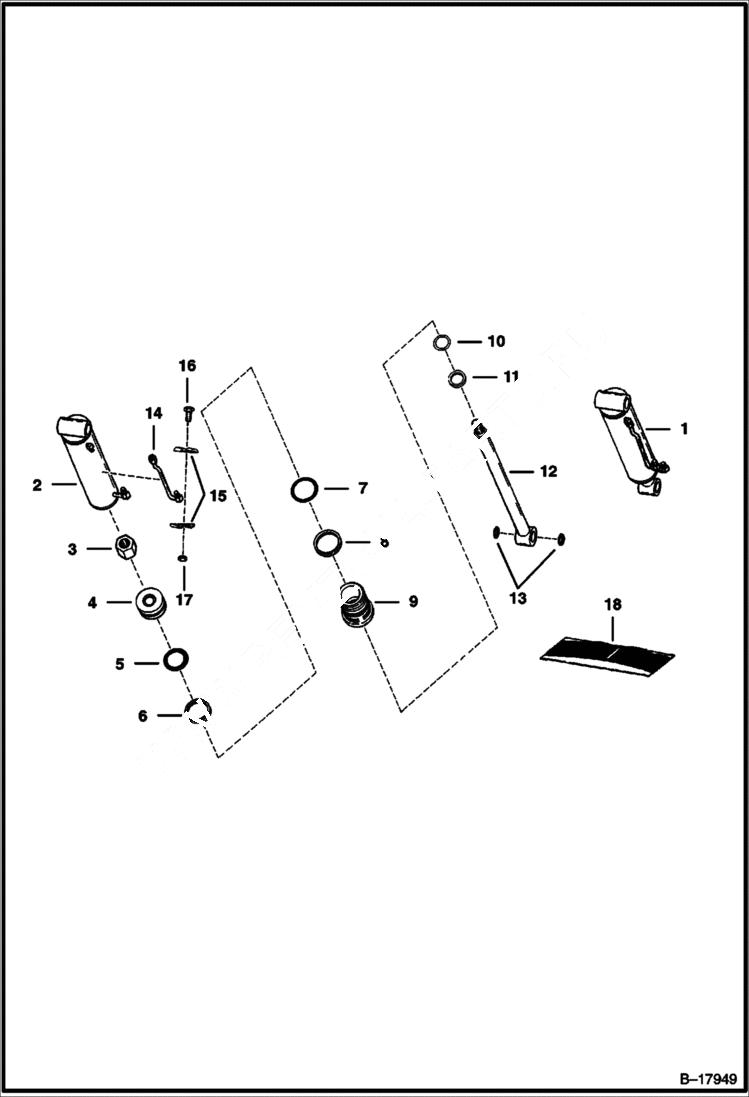 16
14
2
15
3
17
4
5
6
7
9
10
11
12
13
1
18
B–17949