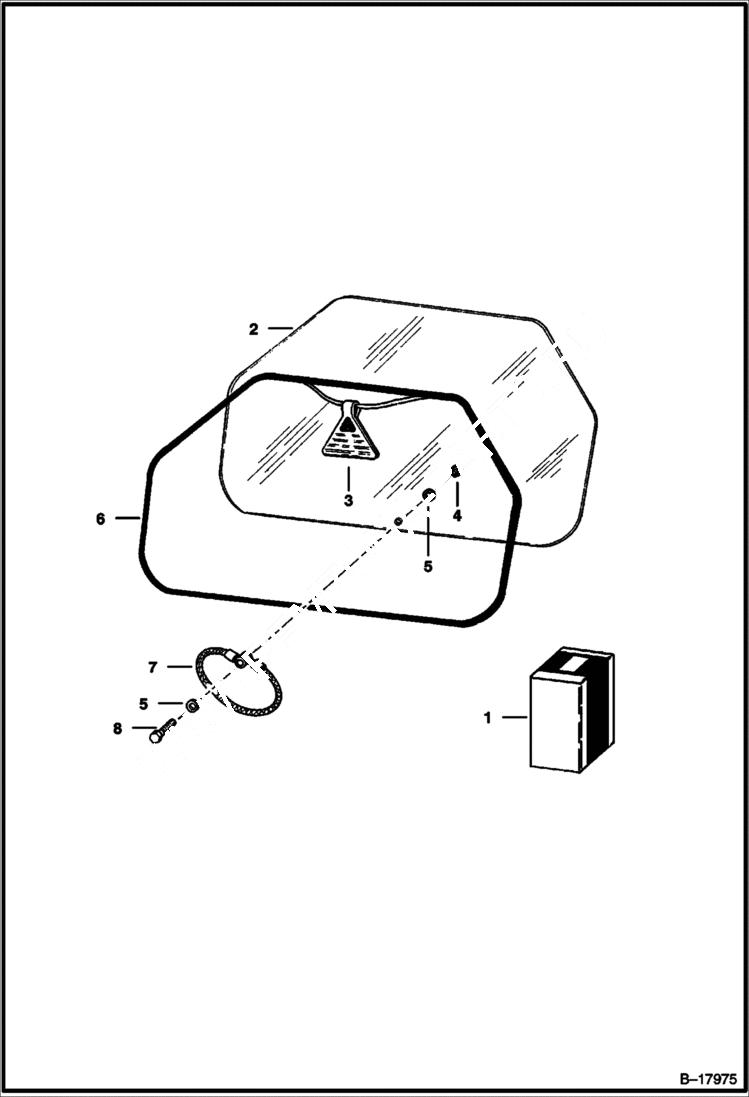 2
3
4
5
6
7
5
8
1
B–17975