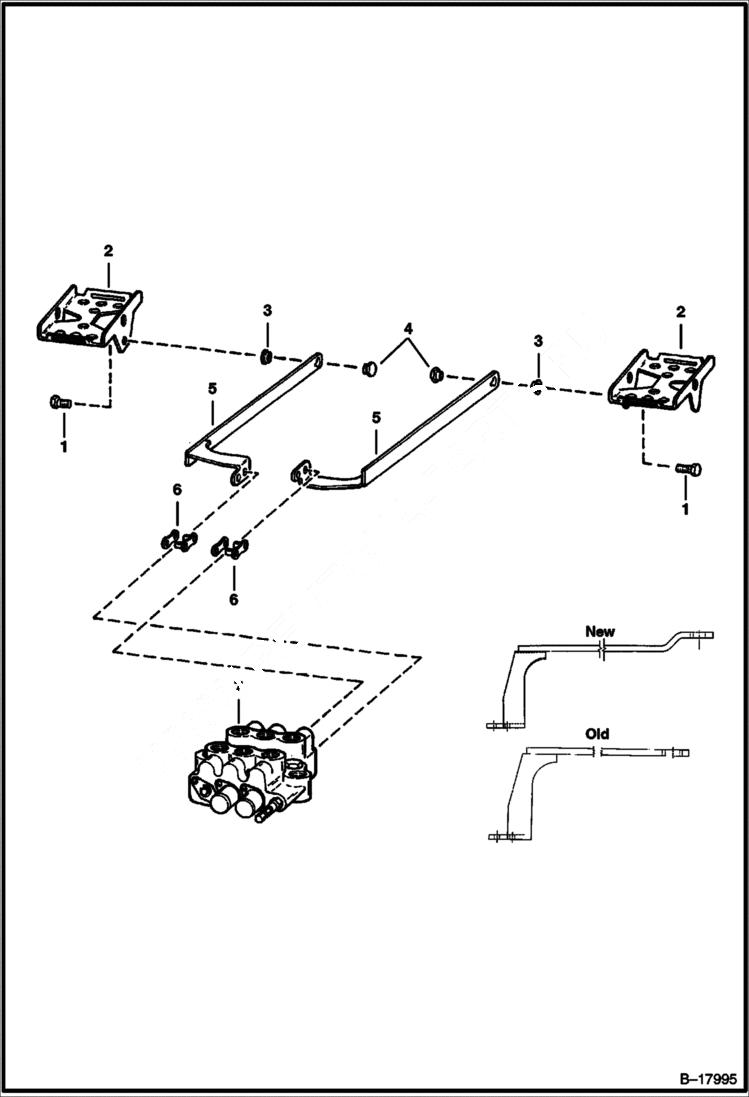 2
3
4
3
2
5
5
1
1
6
6
New
Old
B–17995