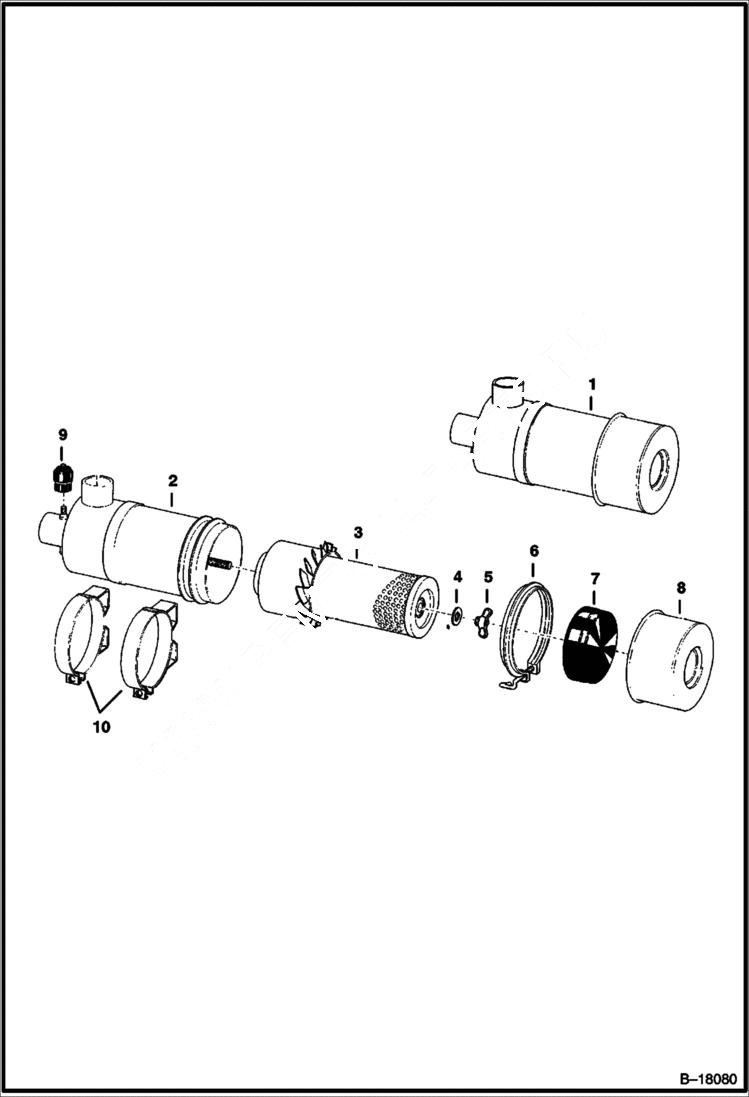 1
9
2
3
4
5
6
7
8
10
B–18080