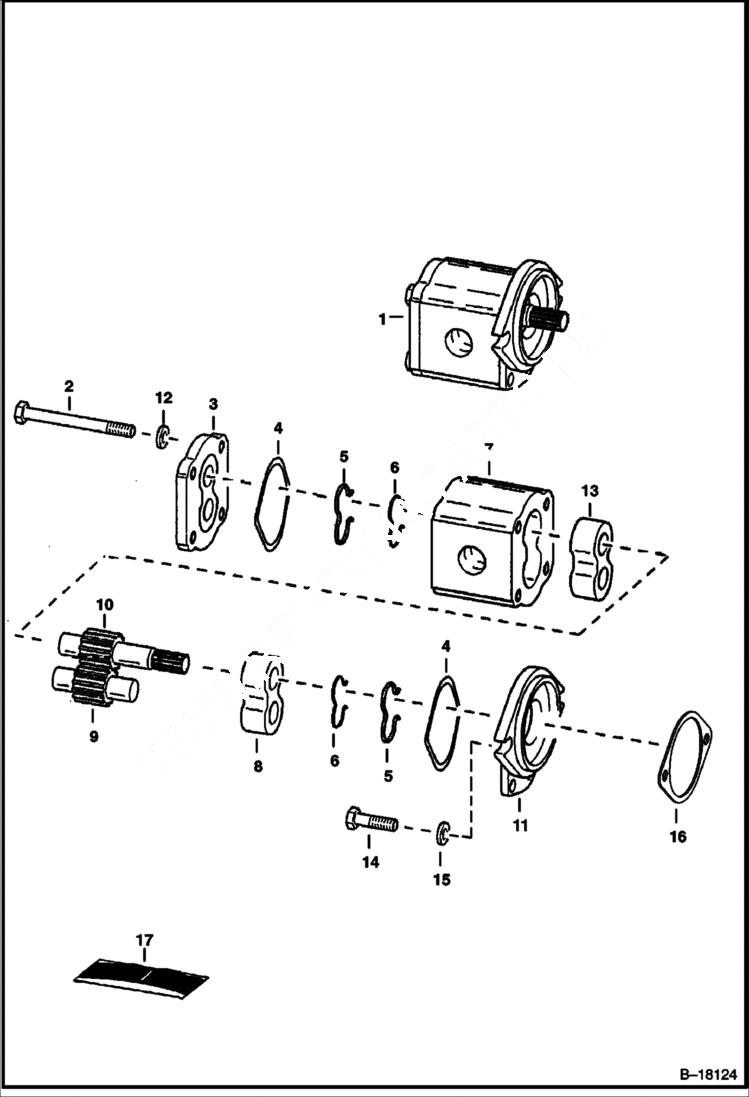 1
2
12
3
4
5
6
7
13
10
9
8
6
5
4
11
16
14
15
17
B–18124