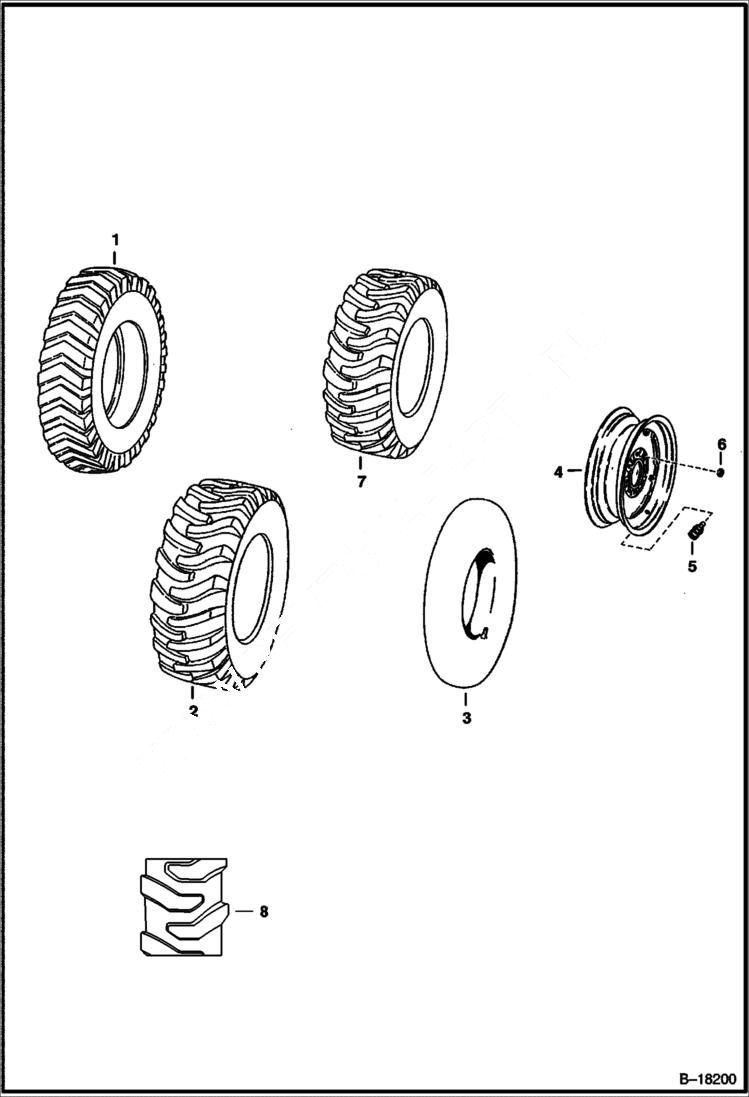 1
7
6
4
5
2
3
8
B–18200