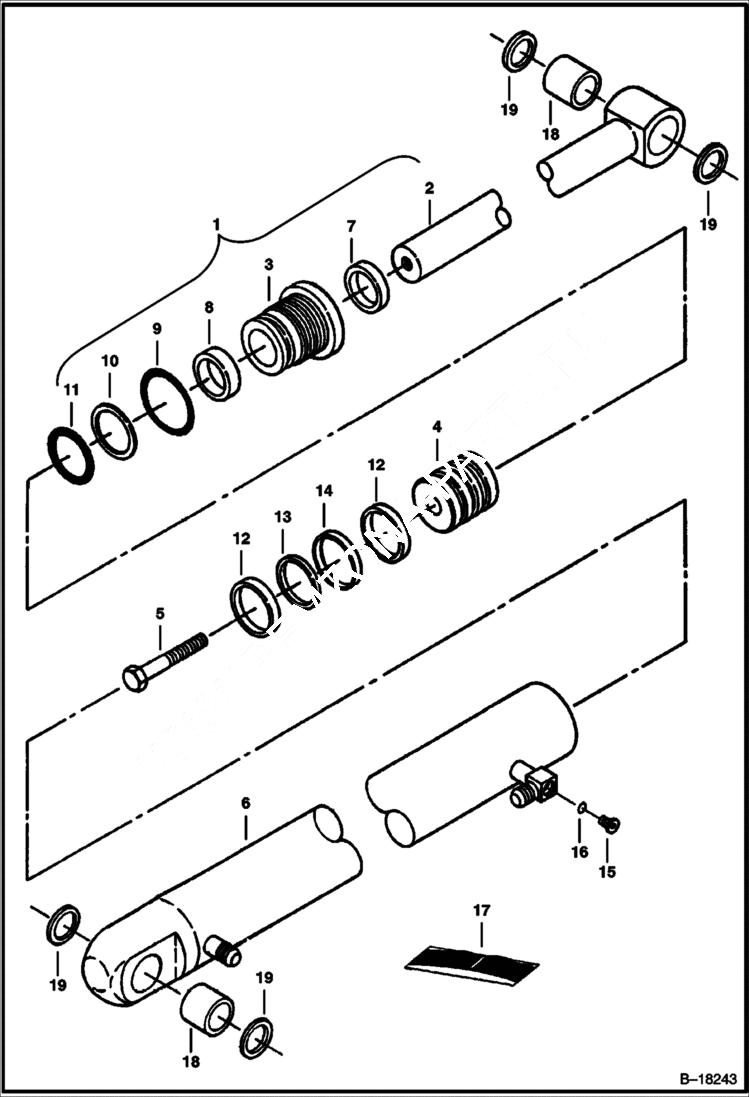 19
18
19
1
2
7
3
8
9
10
11
4
12
14
13
12
5
6
16
15
17
19
19
18
B–18243