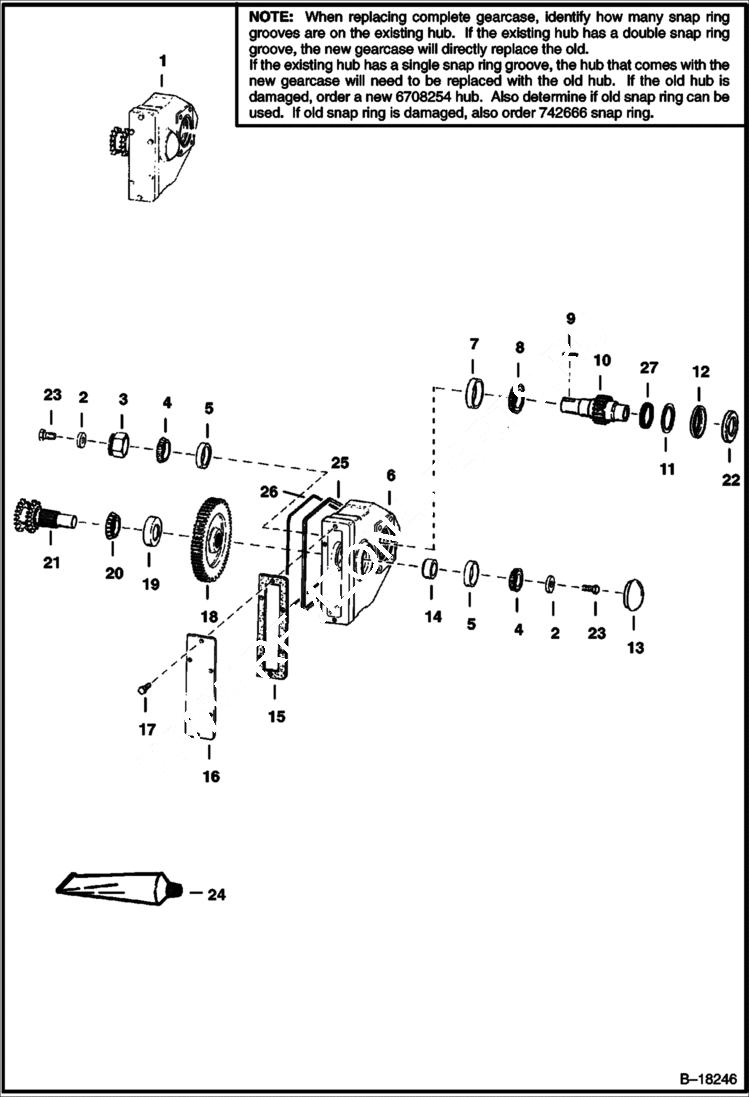 NOTE: When replacing complete gearcase, identify how many snap ring grooves are on the existing hub. If the existing hub has a double snap ring groove, the new gearcase will directly replace the old.
If the existing hub has a single snap ring groove, the hub that comes with the new gearcase will need to be replaced with the old hub. If the old hub is damaged, order a new 6708254 hub. Also determine if old snap ring can be used. If old snap ring is damaged, also order 742666 snap ring.

1

9
7
8
10
27
12
23
2
3
4
5
11
22
25
26
6
21
20
19
18
14
5
4
2
23
13
17
15
16
24

B–18246