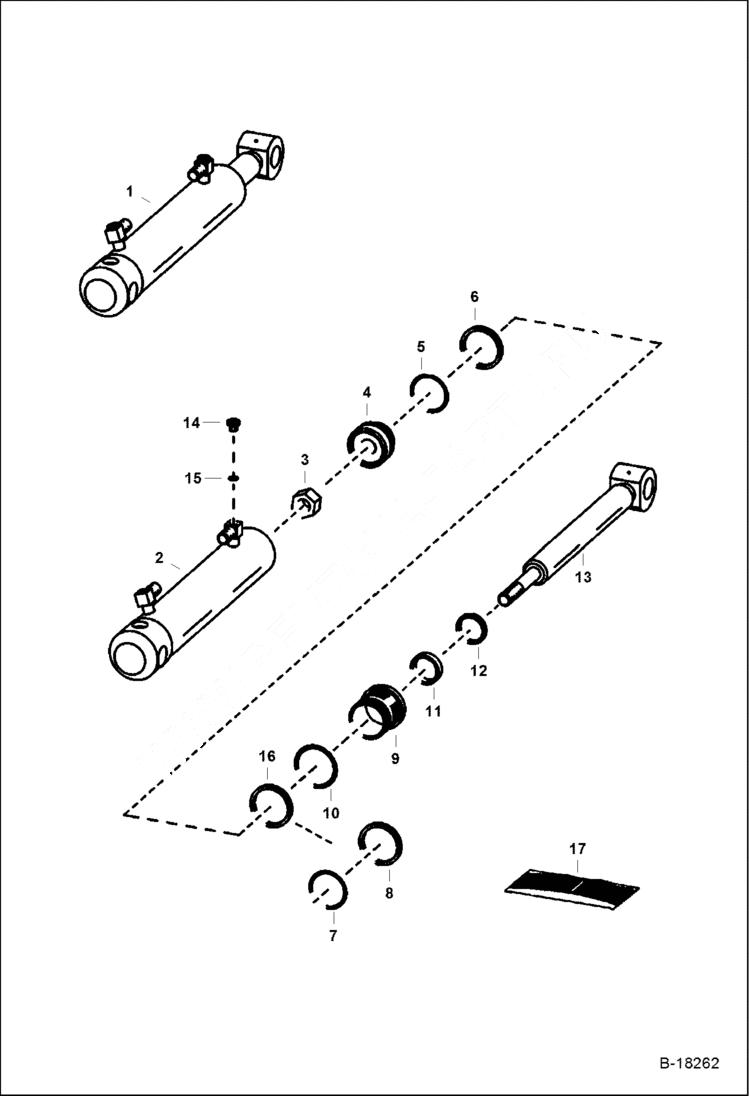 1

6

5

4

14

15

3

2

13

12

11

9

16

10

8

7

17

B-18262