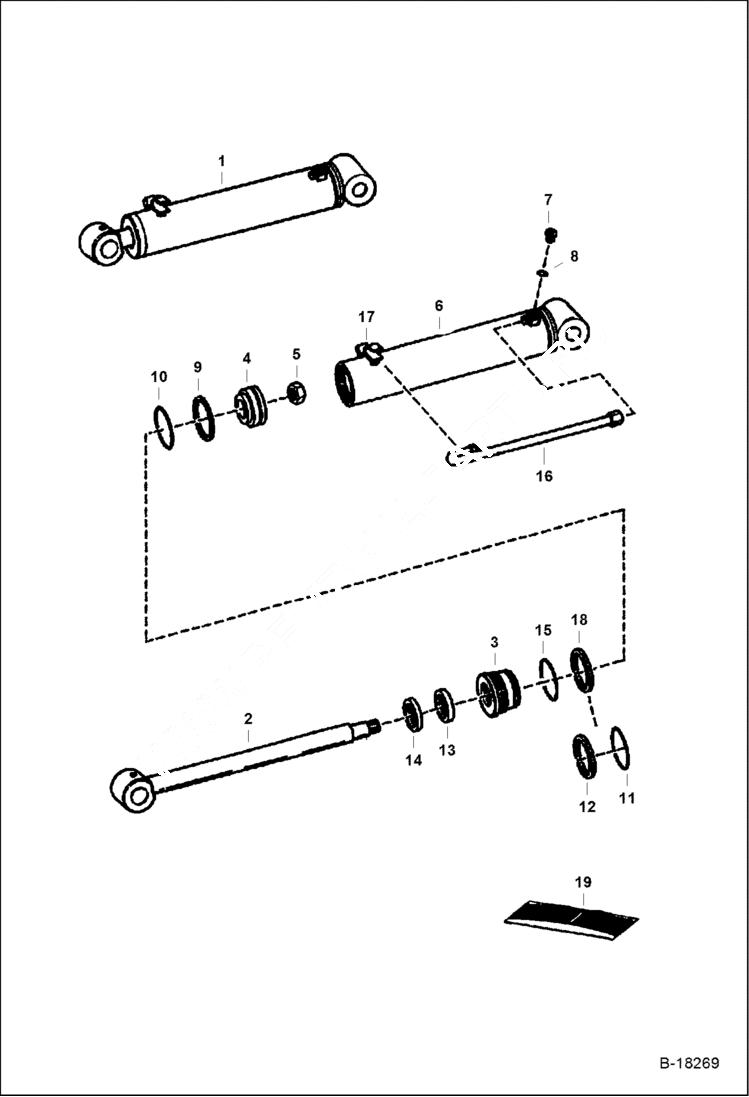 1
7
8
17
6
10
9
4
5
16
3
15
18
2
14
13
12
11
19
B-18269