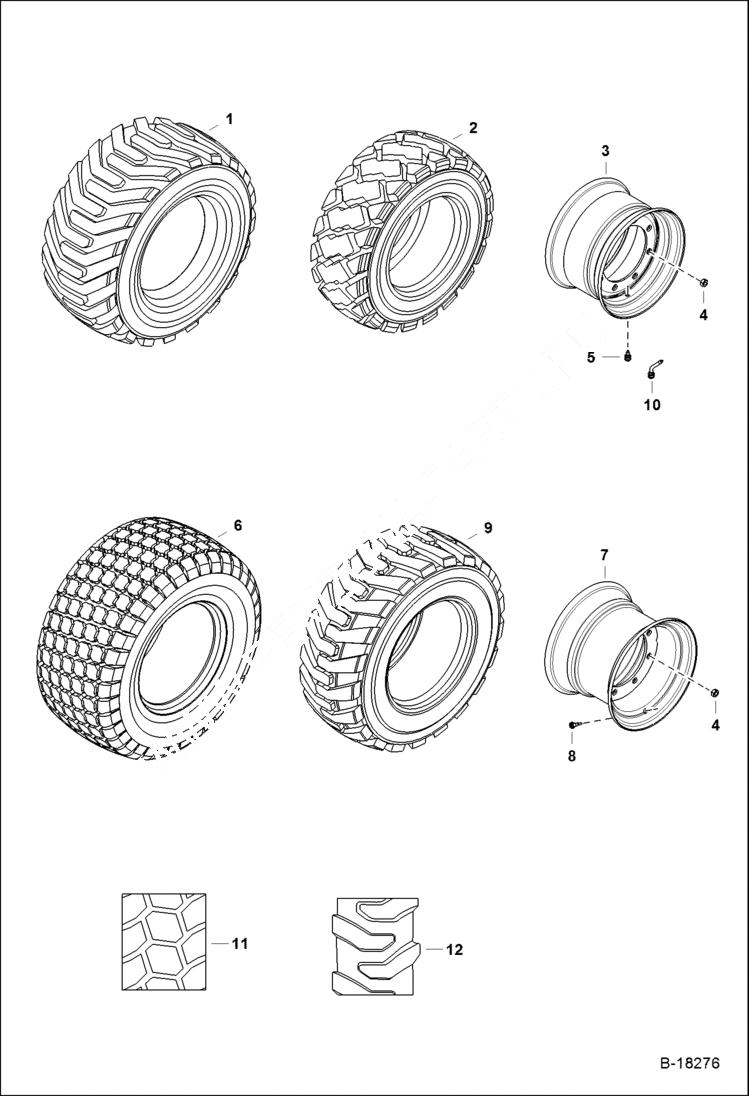 1
2
3
4
5
10
6
9
7
4
8
11
12
B-18276