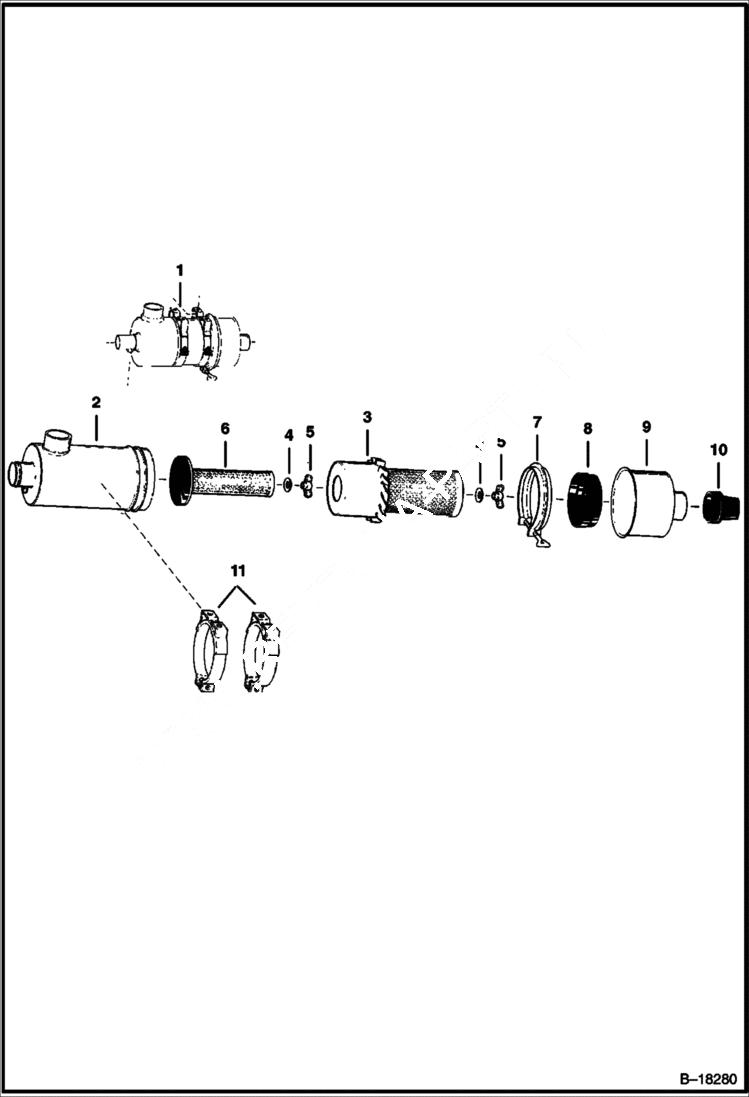 1
2
6
4
5
3
5
7
8
9
10
11
B–18280