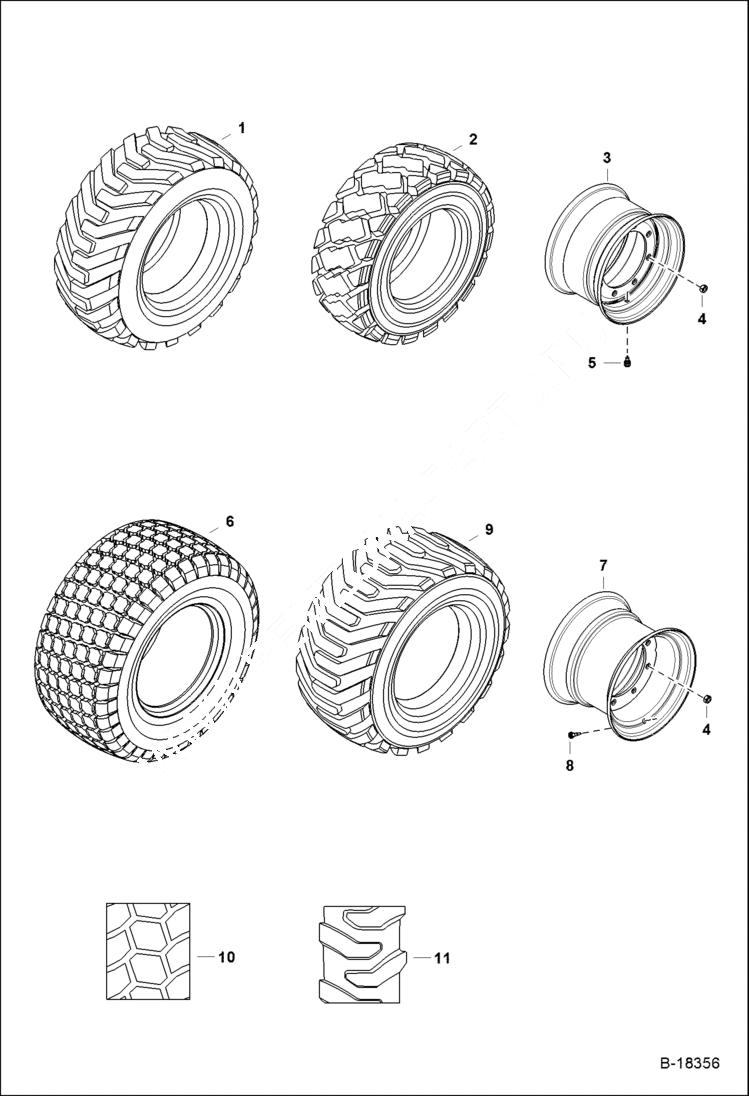 1
2
3
4
5
6
9
7
4
8
10
11
B-18356