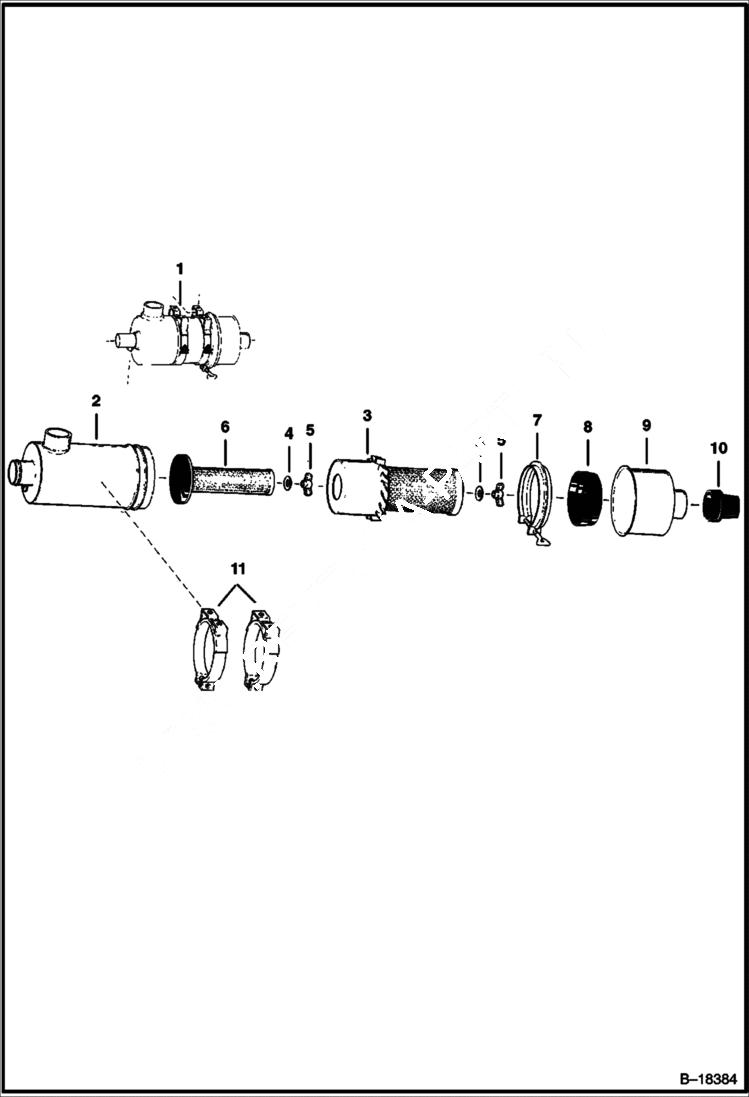 1

2

6

4

5

3

5

7

8

9

10

11

B–18384