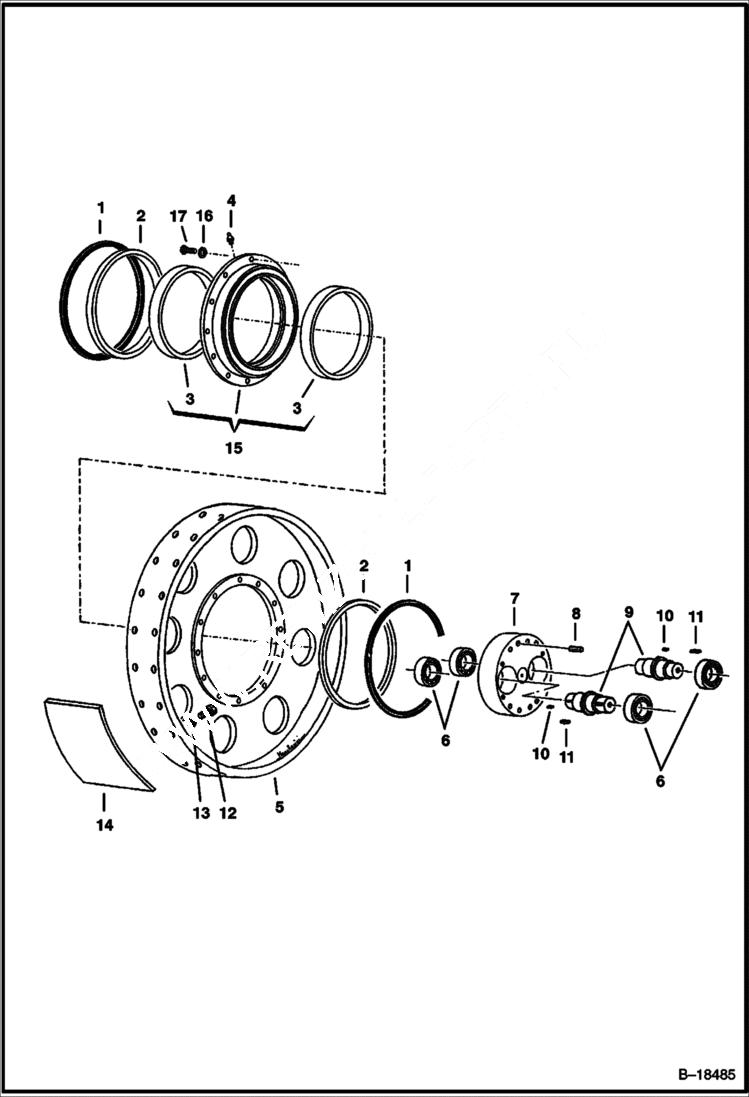 1
2
17
16
4
3
3
15
2
1
7
8
9
10
11
6
10
11
6
14
13
12
5
B–18485