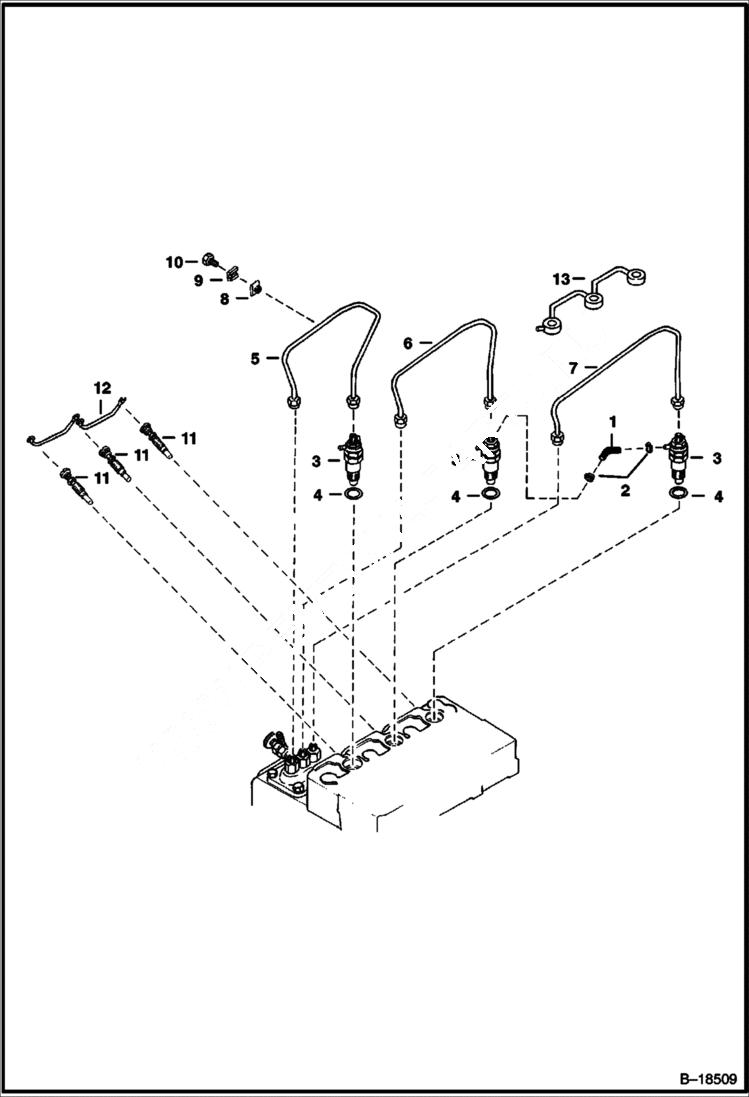 10
9
8
13
5
6
7
12
11
11
11
3
4
4
1
2
3
4
B–18509