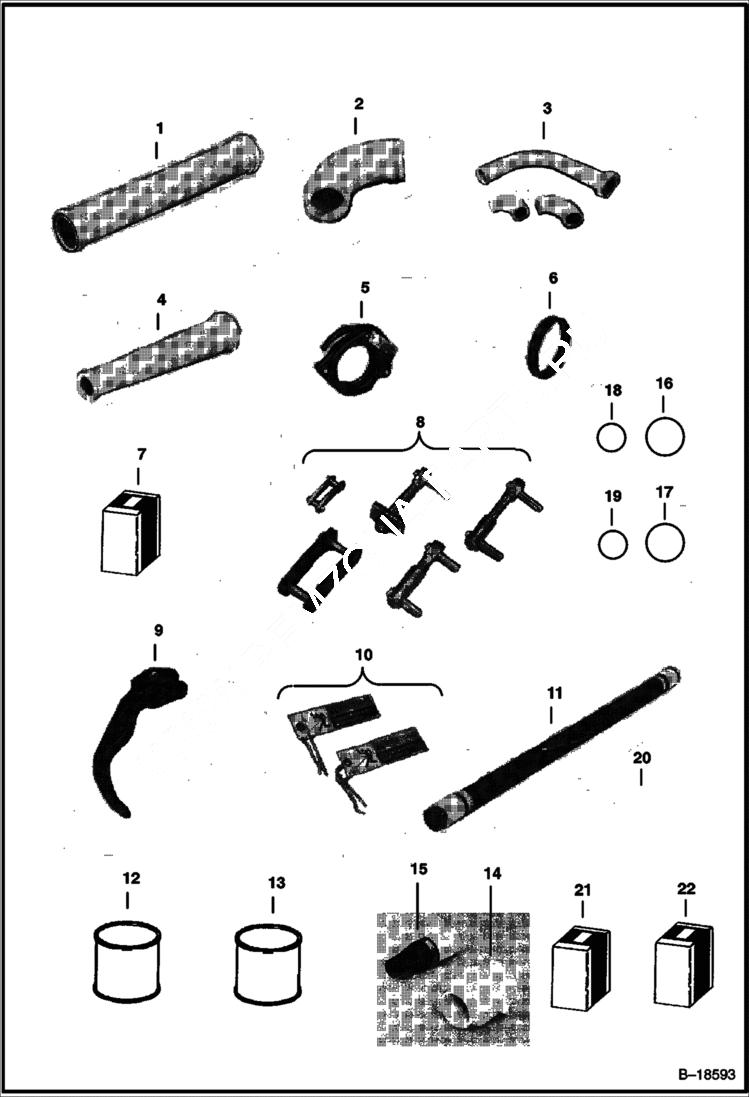 1
2
3
4
5
6
18
16
7
8
19
17
9
10
11
20
12
13
15
14
21
22
B–18593