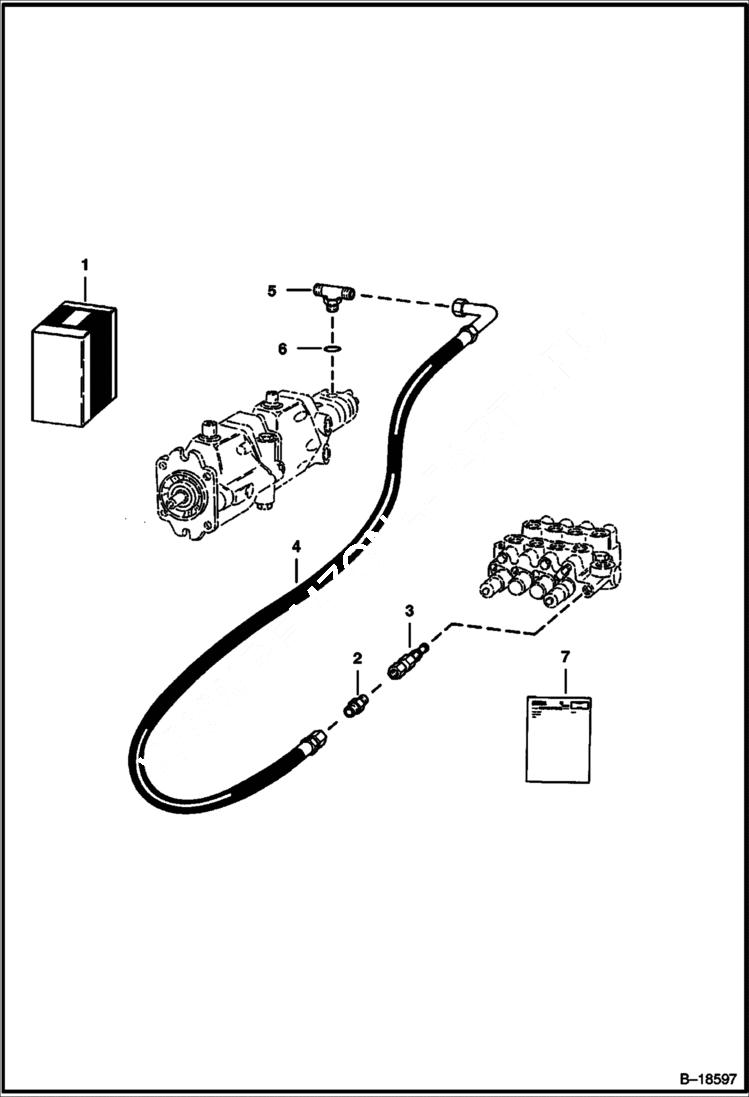 1

5

6

4

3

2

7

B–18597