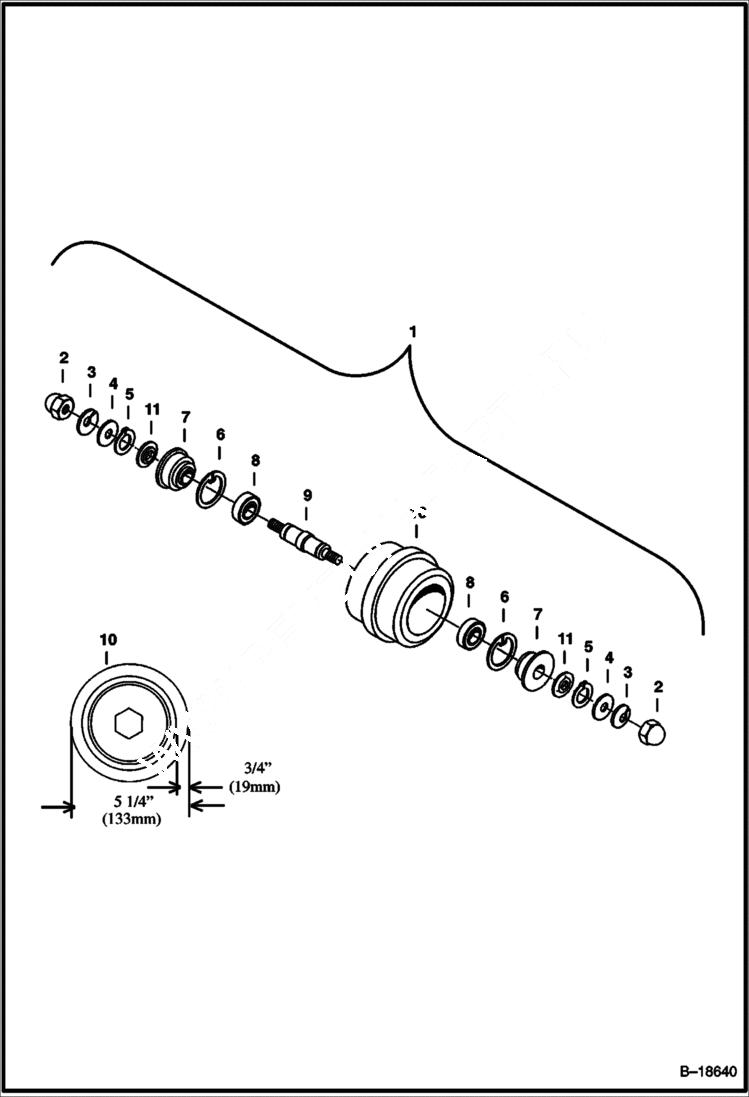 1

2
3
4
5
11
7
6
8
9
8
6
7
11
5
4
3
2

10

3/4"
(19mm)

5 1/4"
(133mm)

B–18640